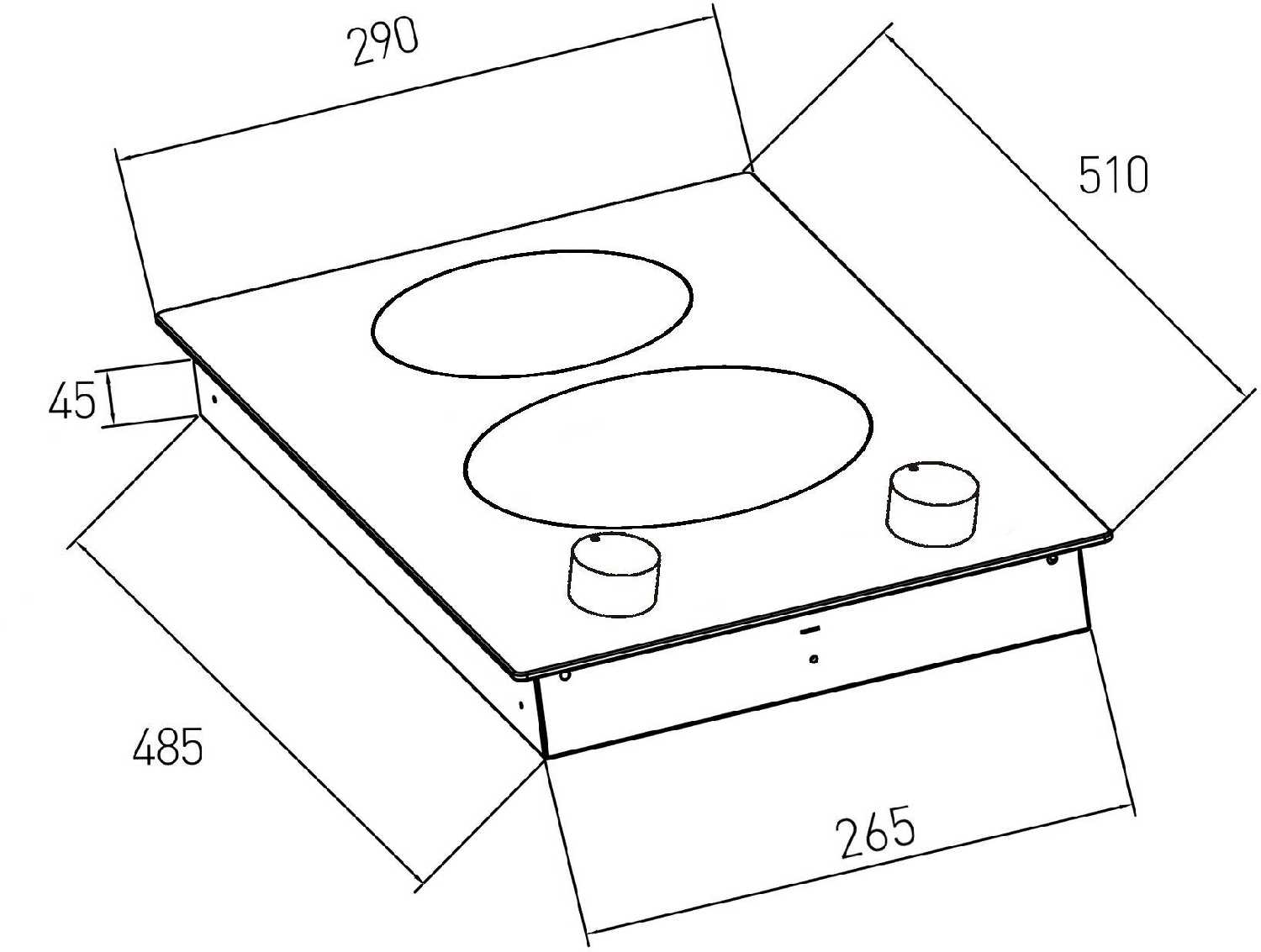 290

510

45

485

265