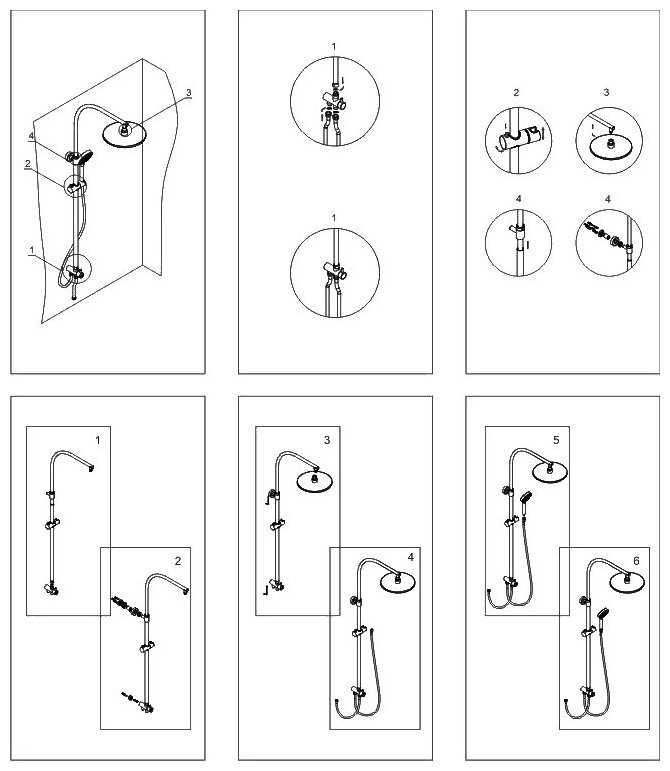 3
4
2
1

1

1

2
3
4
4

1
2

3
4

5
6