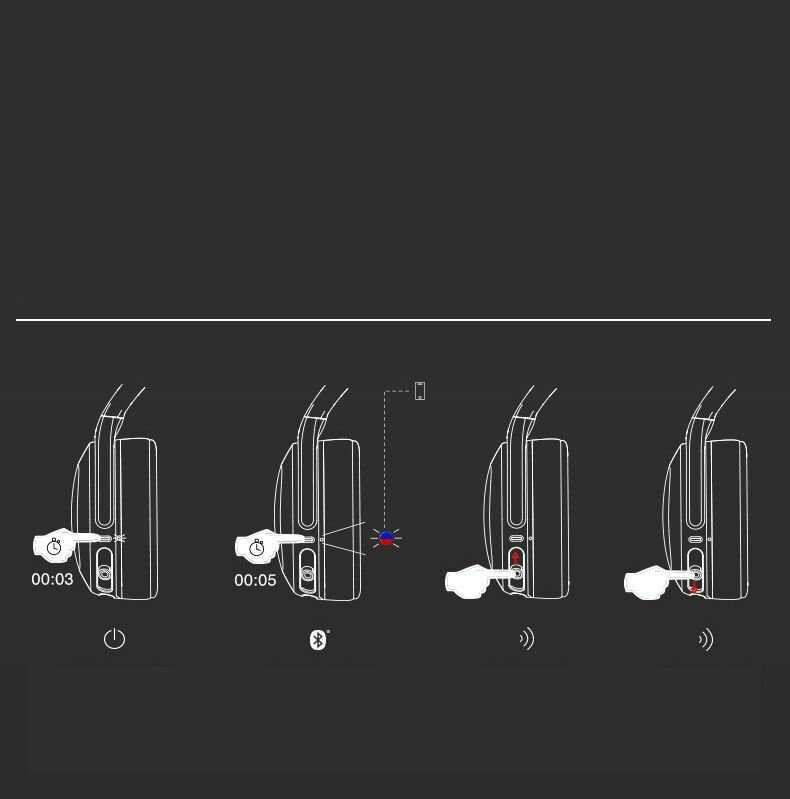 00:03

00:05