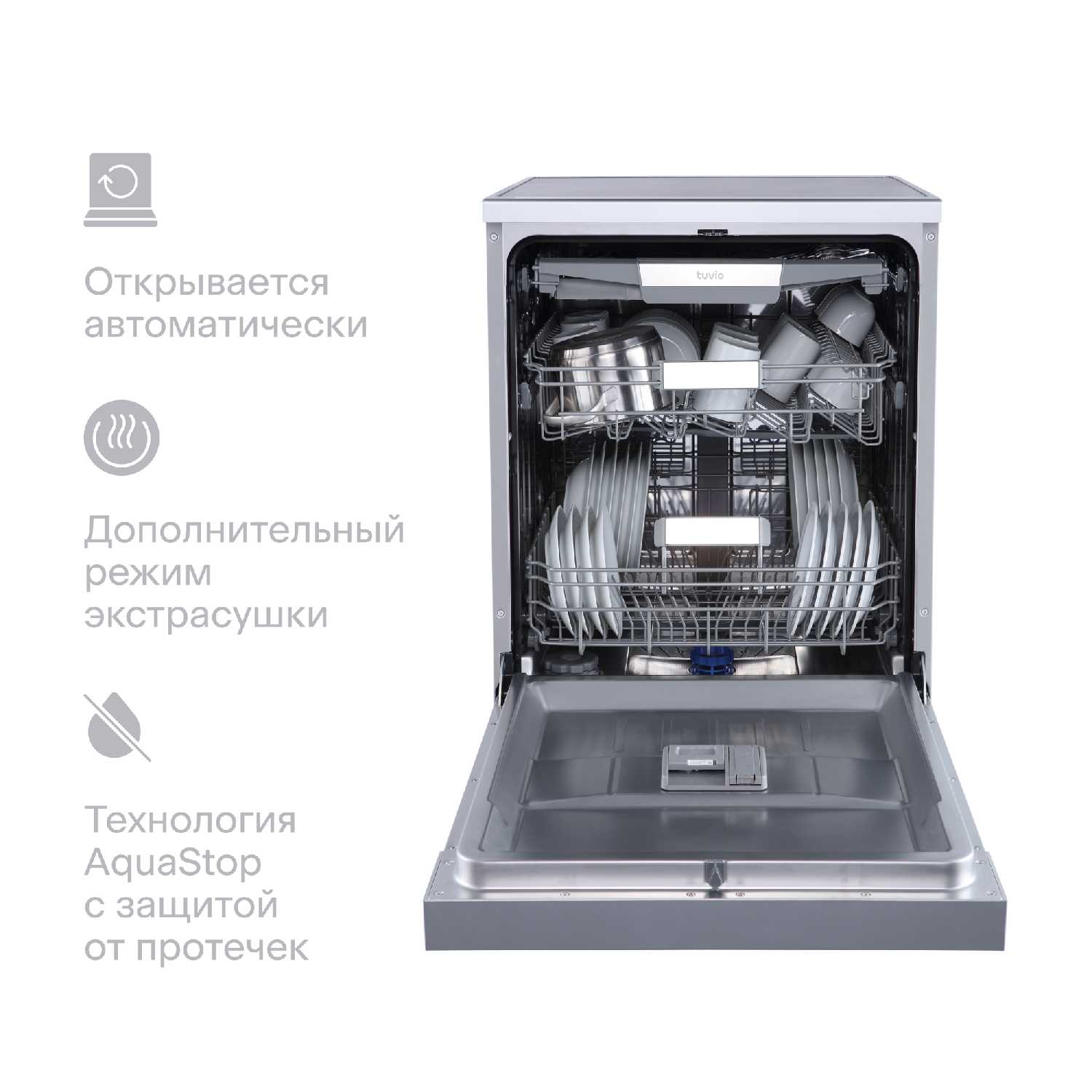 Открывается автоматически

Дополнительный режим экстрасушки

Технология AquaStop с защитой от протечек

tuvio