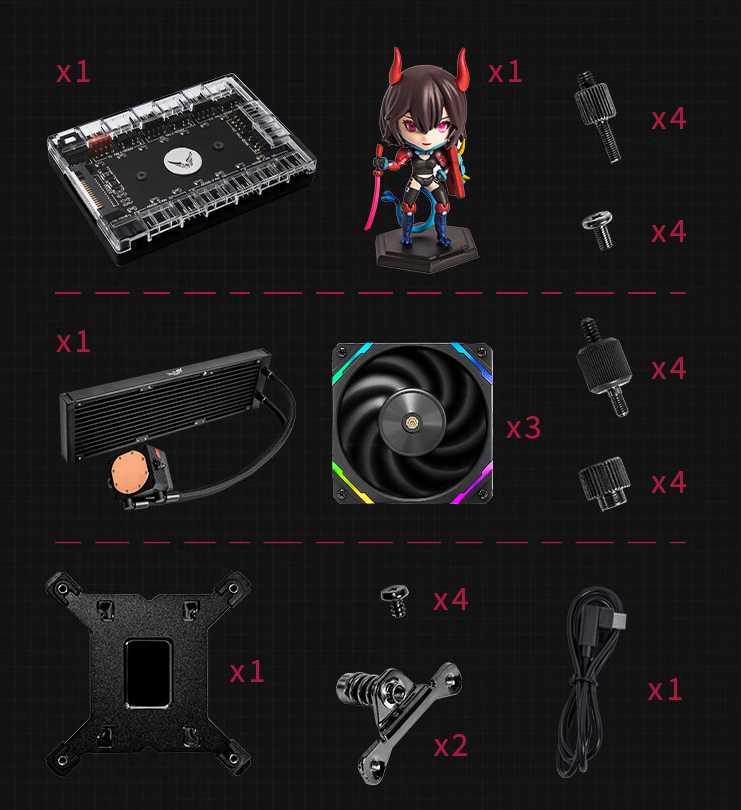 x1

x1

x4

x4

x1

x3

x4

x4

x1

x4

x2

x1