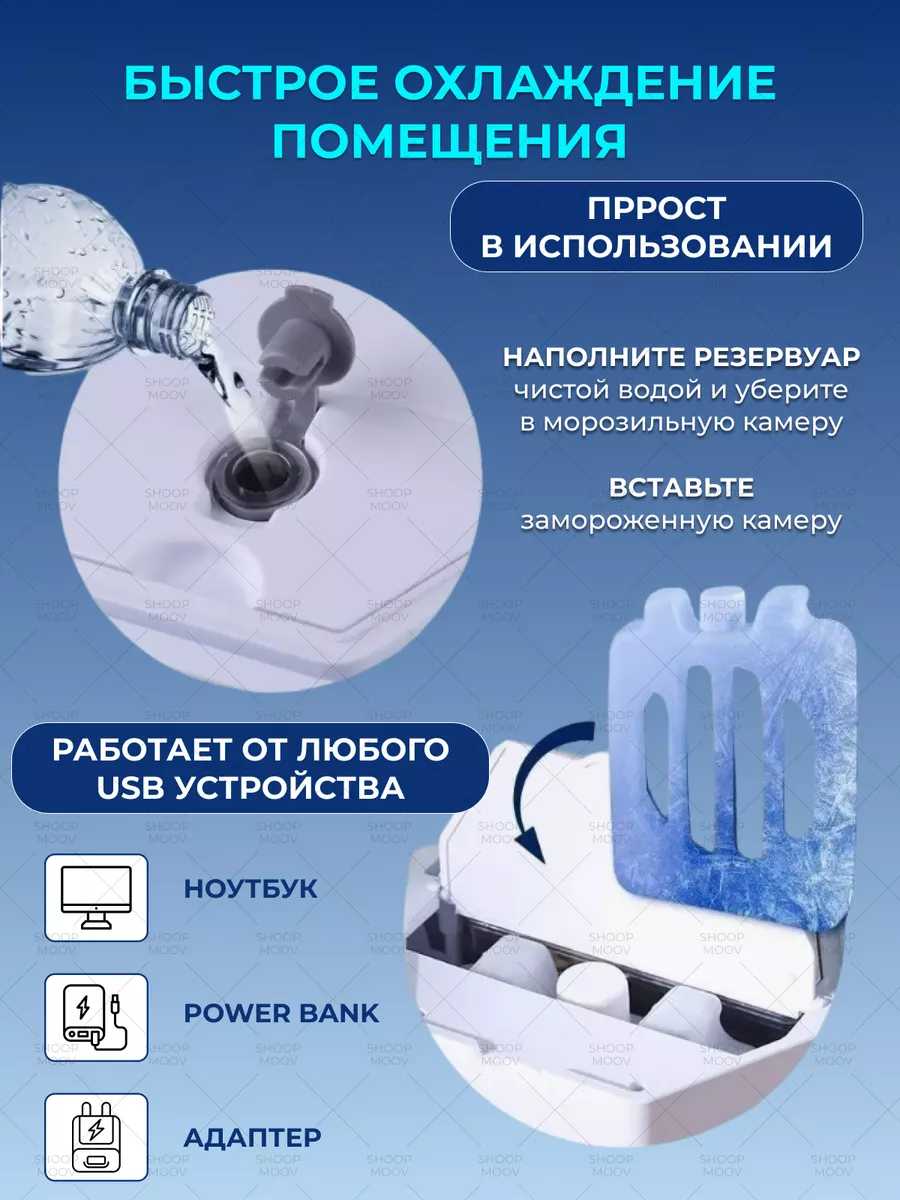 БЫСТРОЕ ОХЛАЖДЕНИЕ ПОМЕЩЕНИЯ

ПРРОСТ В ИСПОЛЬЗОВАНИИ

НАПОЛНИТЕ РЕЗЕРВУАР чистой водой и уберите в морозильную камеру

ВСТАВЬТЕ замороженную камеру

РАБОТАЕТ ОТ ЛЮБОГО USB УСТРОЙСТВА

НОУТБУК

POWER BANK

АДАПТЕР

SHOOP MOOV