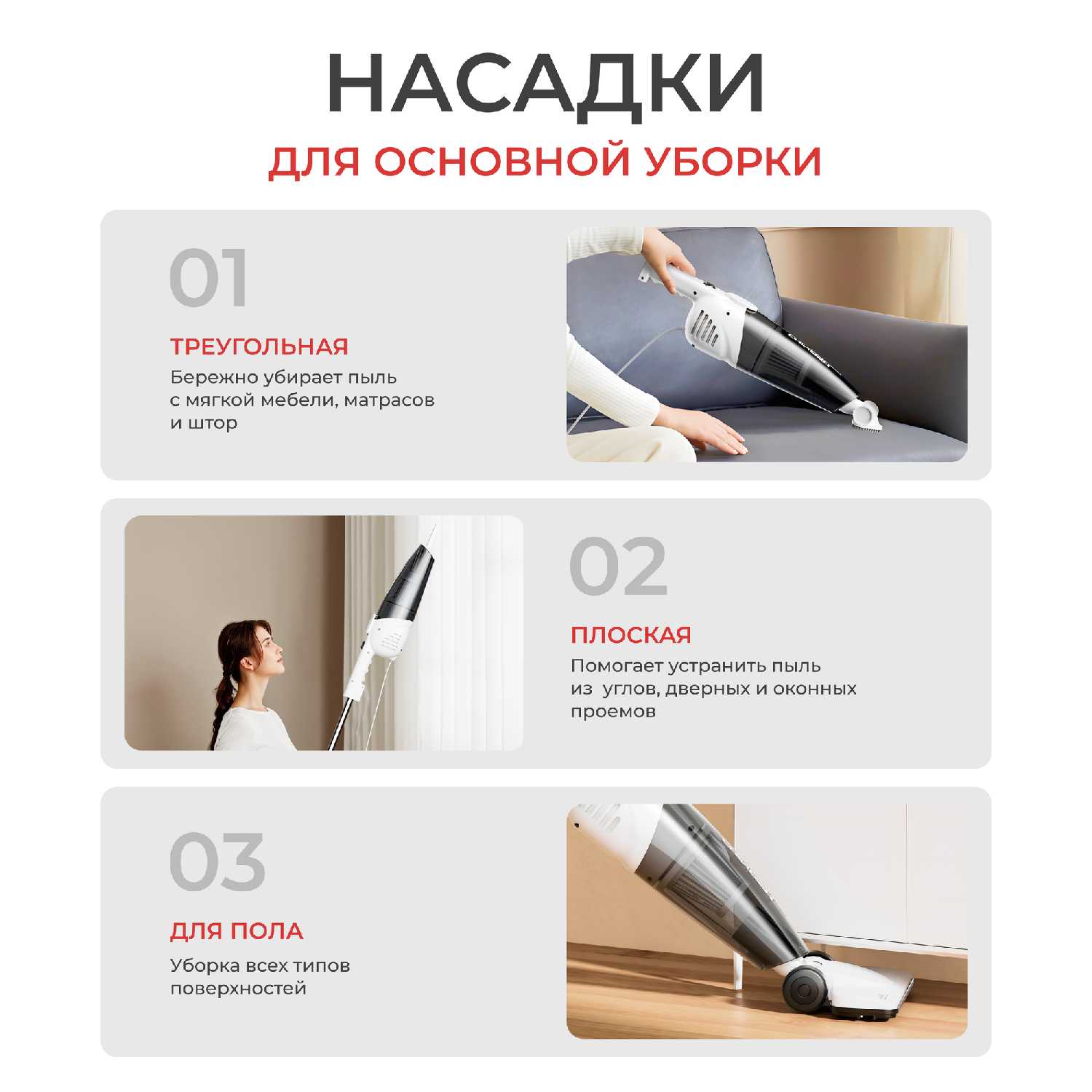 НАСАДКИ
ДЛЯ ОСНОВНОЙ УБОРКИ

01
ТРЕУГОЛЬНАЯ
Бережно убирает пыль с мягкой мебели, матрасов и штор

02
ПЛОСКАЯ
Помогает устранить пыль из  углов, дверных и оконных проемов

03
ДЛЯ ПОЛА
Уборка всех типов поверхностей