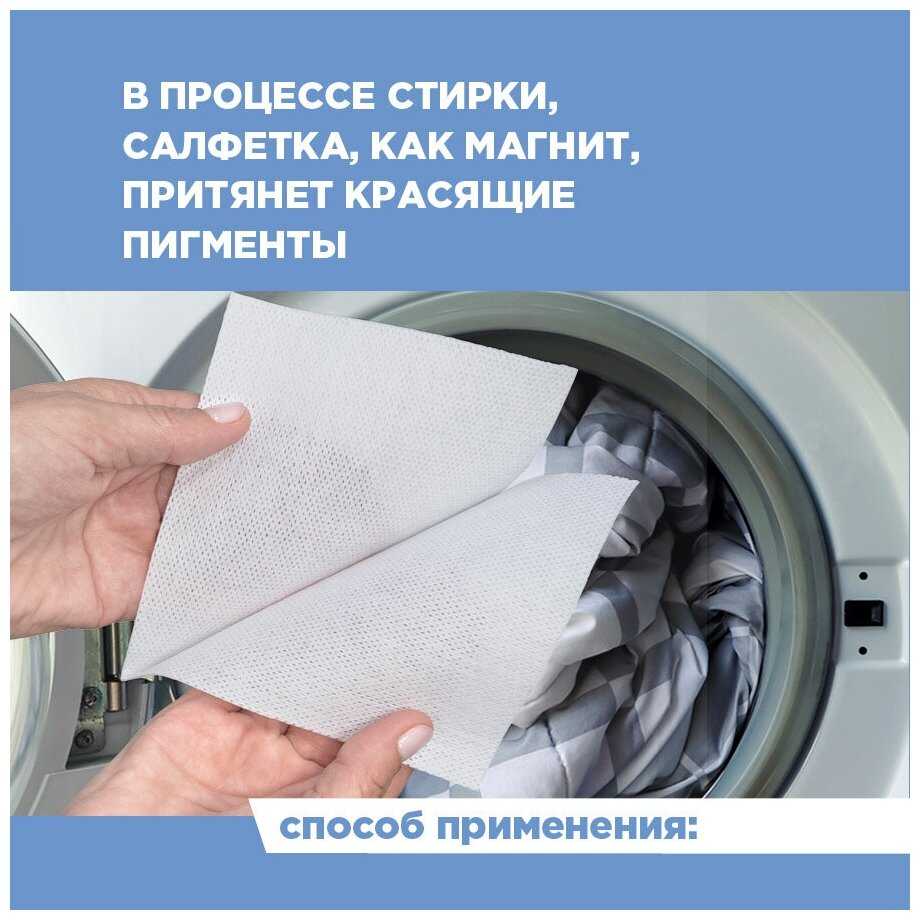 В ПРОЦЕССЕ СТИРКИ, САЛФЕТКА, КАК МАГНИТ, ПРИТЯНЕТ КРАСЯЩИЕ ПИГМЕНТЫ

способ применения: