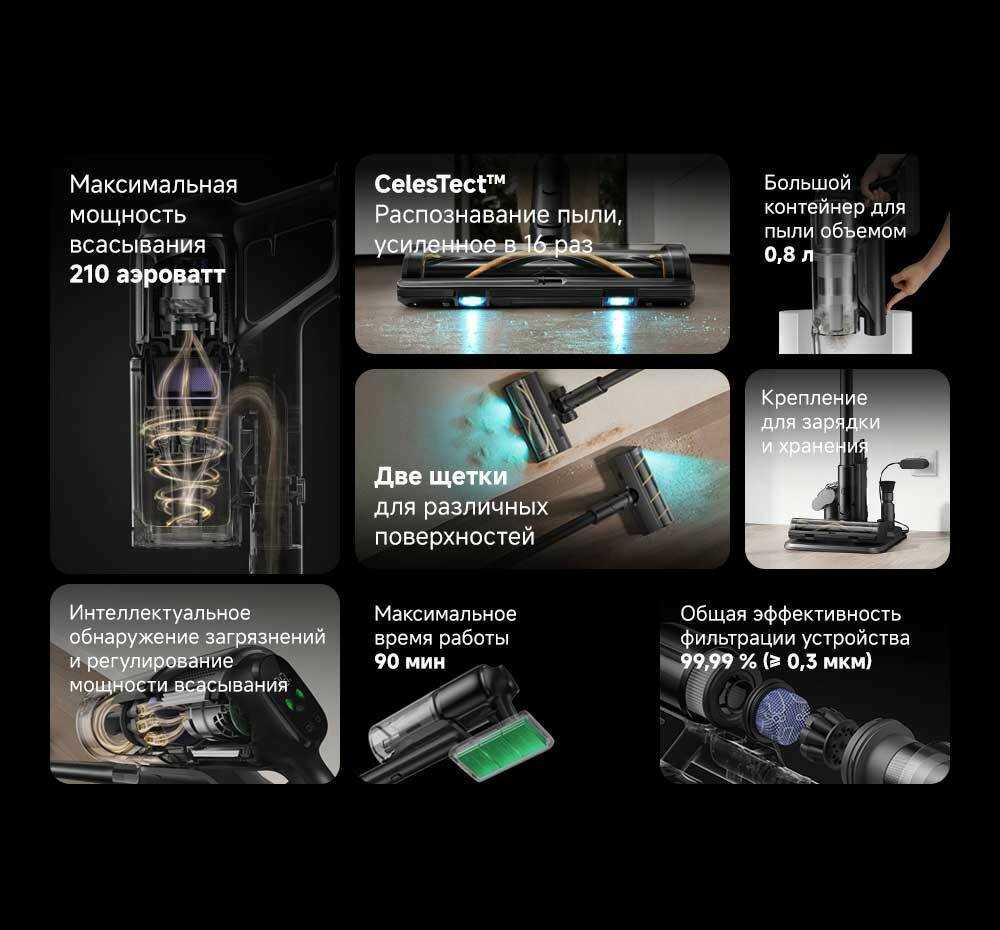 Максимальная мощность всасывания
**210 аэроватт**

**CelesTect™**
Распознавание пыли, усиленное в 16 раз

Большой контейнер для пыли объемом
**0,8 л**

**Две щетки**
для различных поверхностей

Крепление для зарядки и хранения

Интеллектуальное обнаружение загрязнений и регулирование мощности всасывания

Максимальное время работы
**90 мин**

Общая эффективность фильтрации устройства
**99,99 % (≥ 0,3 мкм)**