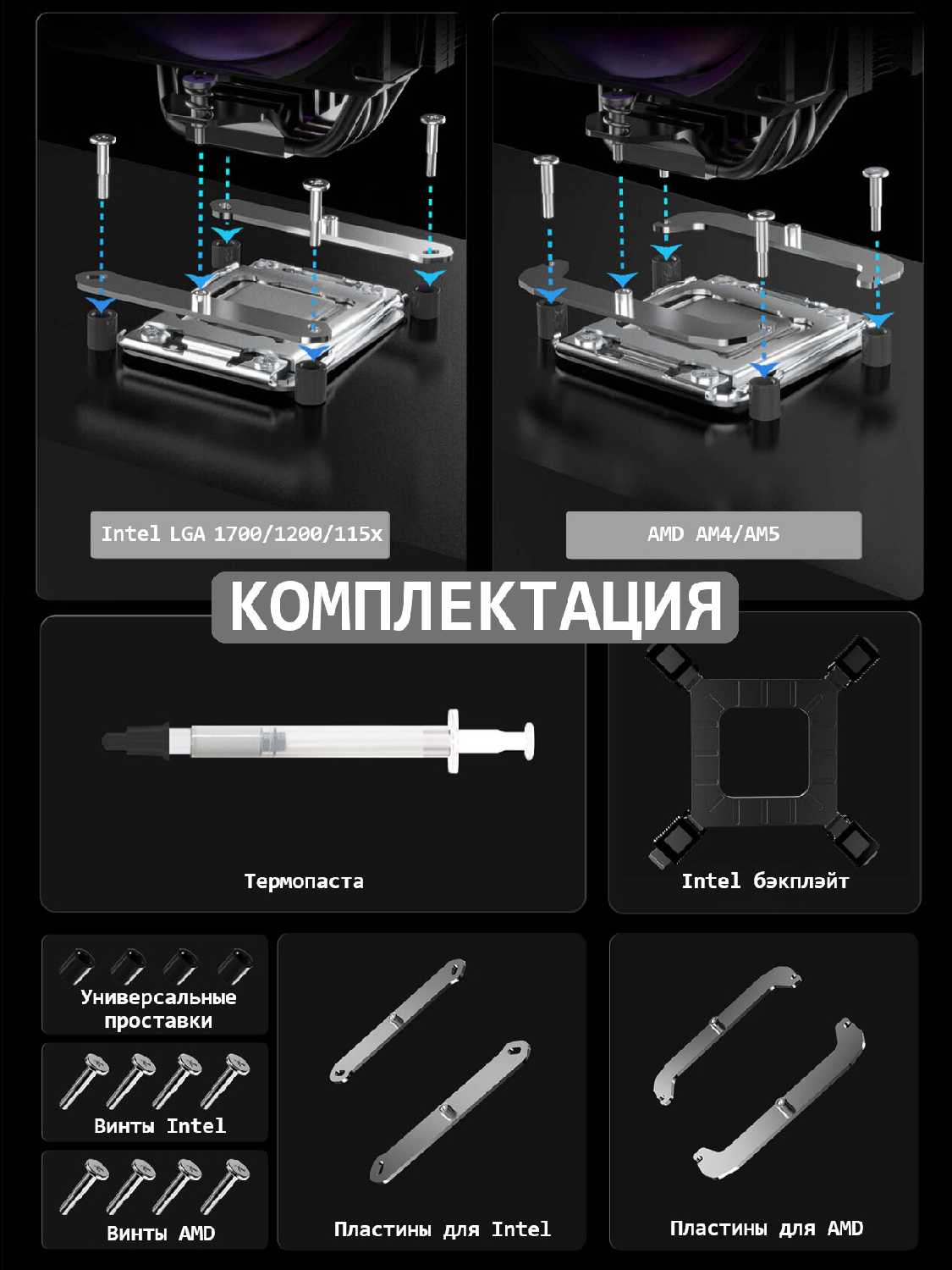 Intel LGA 1700/1200/115x

AMD AM4/AM5

КОМПЛЕКТАЦИЯ

Термопаста

Intel бэкплэйт

Универсальные проставки

Винты Intel

Винты AMD

Пластины для Intel

Пластины для AMD