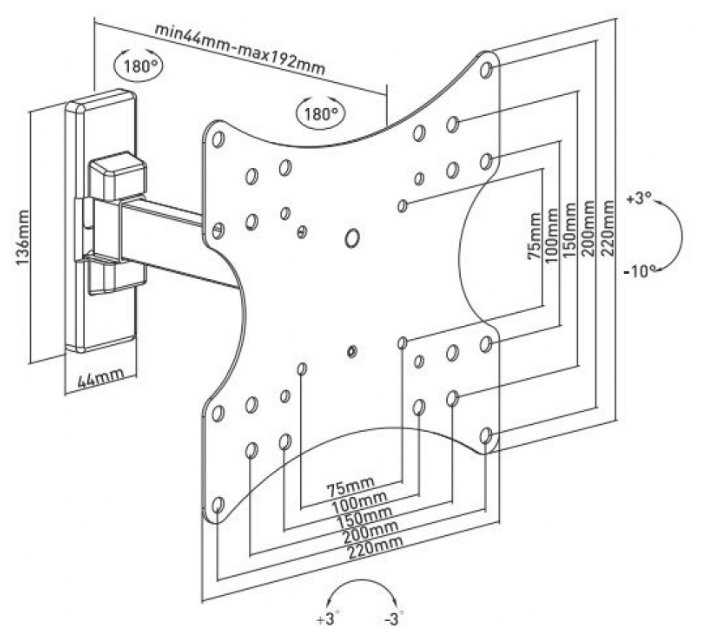 min44mm-max192mm

180°

180°

136mm

44mm

75mm
100mm
150mm
200mm
220mm

+3°

-10°

75mm
100mm
150mm
200mm
220mm

+3°

-3°