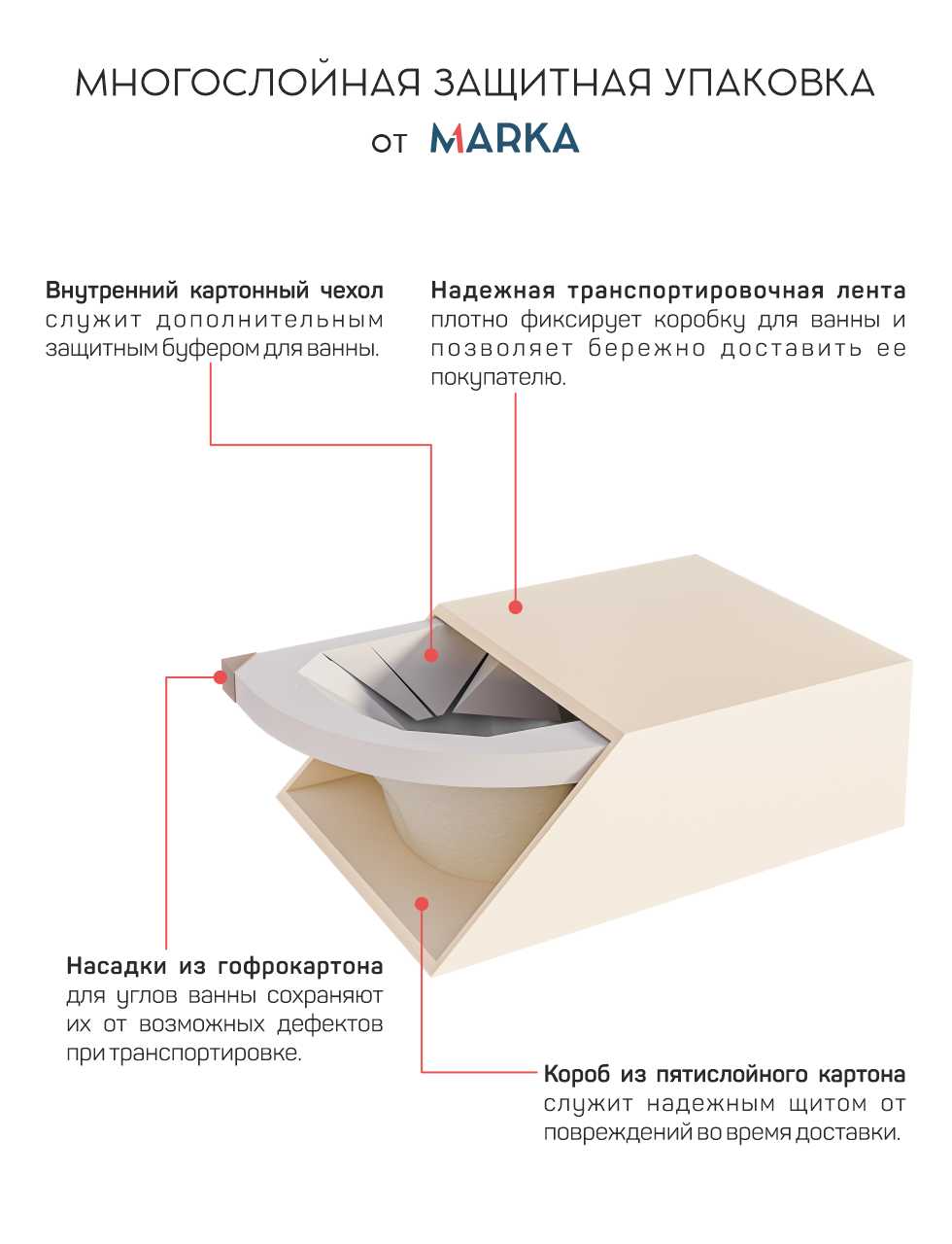 МНОГОСЛОЙНАЯ ЗАЩИТНАЯ УПАКОВКА
от MARKA

Внутренний картонный чехол служит дополнительным защитным буфером для ванны.

Надежная транспортировочная лента плотно фиксирует коробку для ванны и позволяет бережно доставить ее покупателю.

Насадки из гофрокартона для углов ванны сохраняют их от возможных дефектов при транспортировке.

Короб из пятислойного картона служит надежным щитом от повреждений во время доставки.