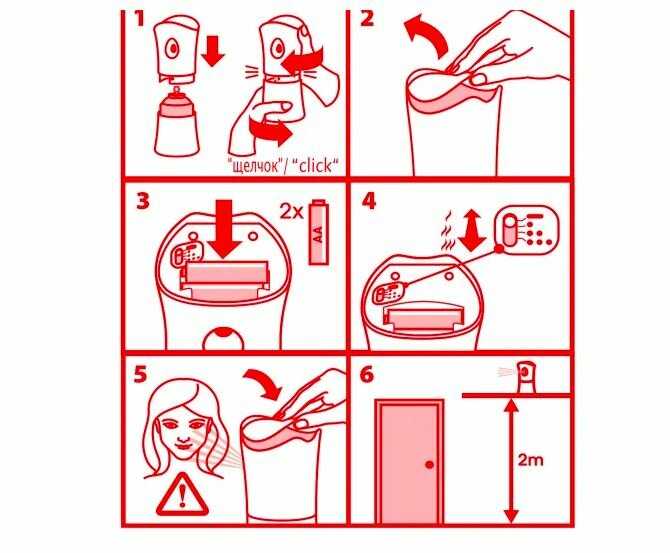 1

"щелчок"/ "click"

2

3

2x

AA

4

5

6

2m