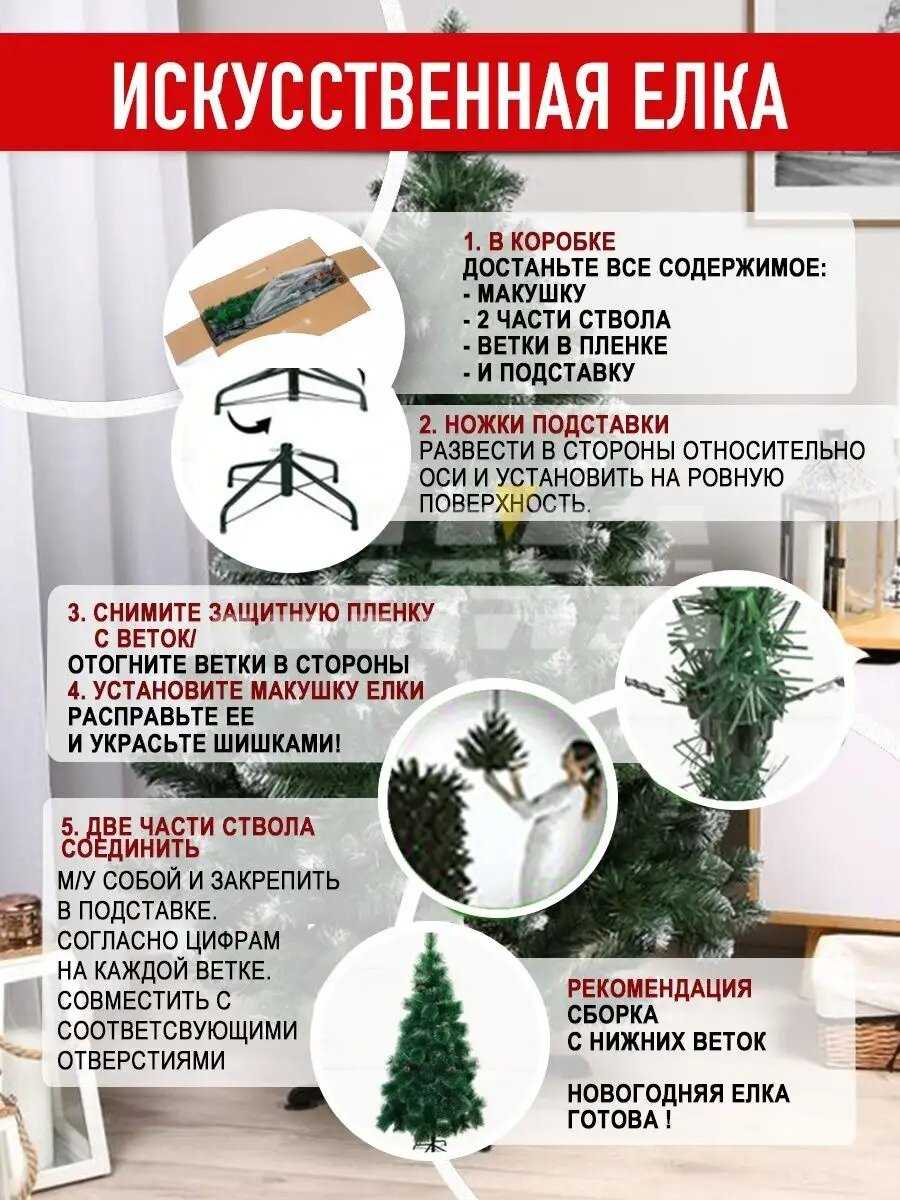 ИСКУССТВЕННАЯ ЕЛКА

1. В КОРОБКЕ
ДОСТАНЬТЕ ВСЕ СОДЕРЖИМОЕ:
- МАКУШКУ
- 2 ЧАСТИ СТВОЛА
- ВЕТКИ В ПЛЕНКЕ
- И ПОДСТАВКУ

2. НОЖКИ ПОДСТАВКИ
РАЗВЕСТИ В СТОРОНЫ ОТНОСИТЕЛЬНО ОСИ И УСТАНОВИТЬ НА РОВНУЮ ПОВЕРХНОСТЬ.

3. СНИМИТЕ ЗАЩИТНУЮ ПЛЕНКУ С ВЕТОК/
ОТОГНИТЕ ВЕТКИ В СТОРОНЫ
4. УСТАНОВИТЕ МАКУШКУ ЕЛКИ
РАСПРАВЬТЕ ЕЕ
И УКРАСЬТЕ ШИШКАМИ!

5. ДВЕ ЧАСТИ СТВОЛА СОЕДИНИТЬ
М/У СОБОЙ И ЗАКРЕПИТЬ В ПОДСТАВКЕ.
СОГЛАСНО ЦИФРАМ НА КАЖДОЙ ВЕТКЕ.
СОВМЕСТИТЬ С СООТВЕТСВУЮЩИМИ ОТВЕРСТИЯМИ

РЕКОМЕНДАЦИЯ
СБОРКА
С НИЖНИХ ВЕТОК

НОВОГОДНЯЯ ЕЛКА
ГОТОВА !