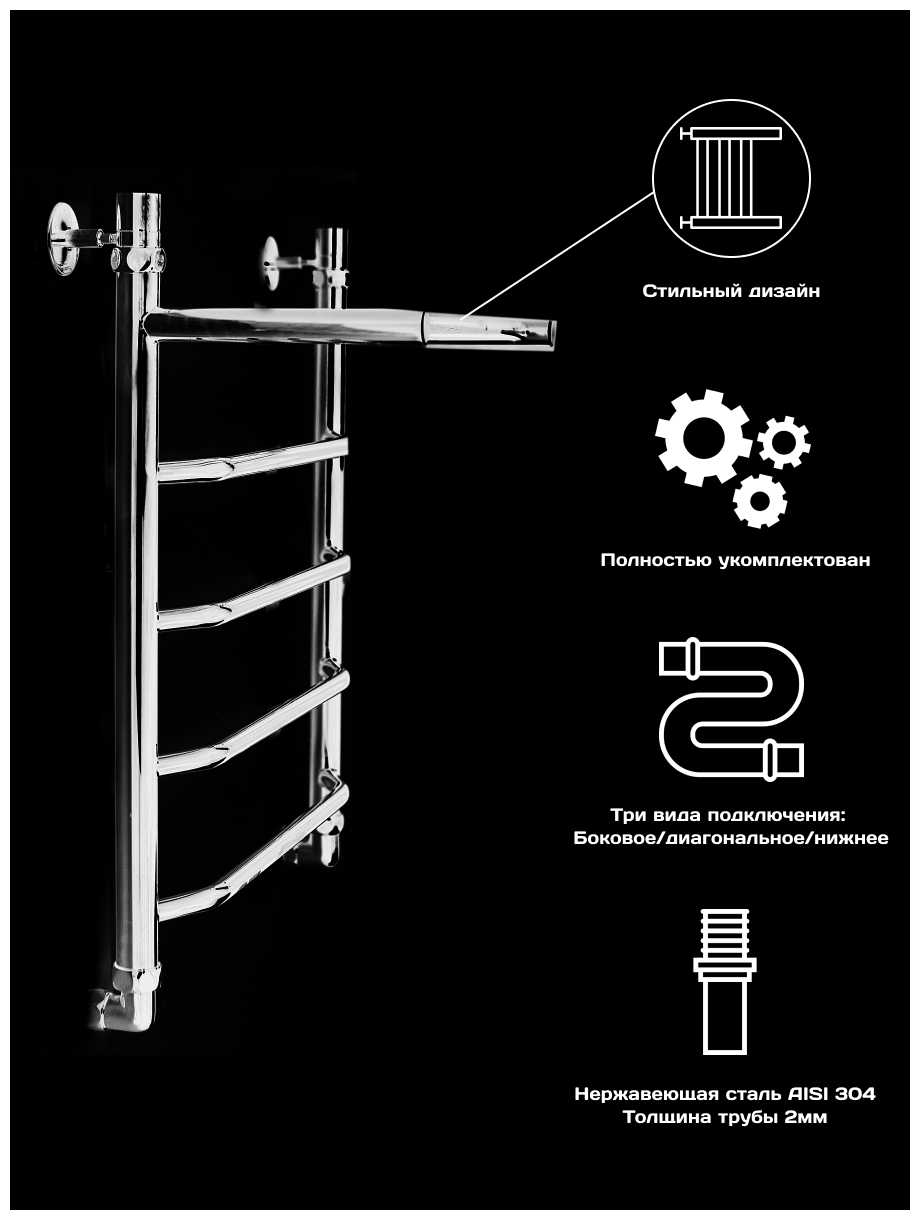 Стильный дизайн

Полностью укомплектован

Три вида подключения:
Боковое/диагональное/нижнее

Нержавеющая сталь AISI 304
Толщина трубы 2мм