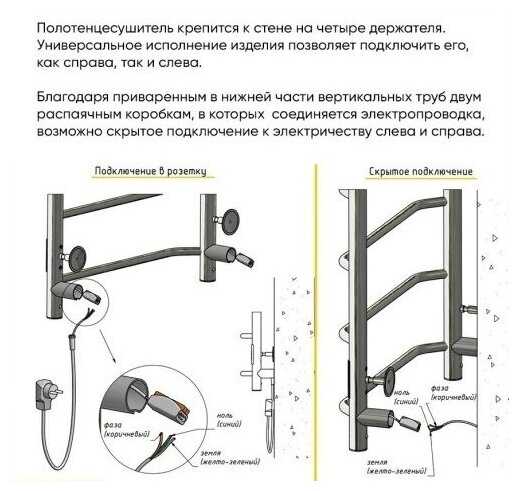 Полотенцесушитель крепится к стене на четыре держателя. Универсальное исполнение изделия позволяет подключить его, как справа, так и слева.

Благодаря приваренным в нижней части вертикальных труб двум распаячным коробкам, в которых соединяется электропроводка, возможно скрытое подключение к электричеству слева и справа.

Подключение в розетку

фаза (коричневый)

ноль (синий)

земля (желто-зеленый)

Скрытое подключение

ноль (синий)

фаза (коричневый)

земля (желто-зеленый)