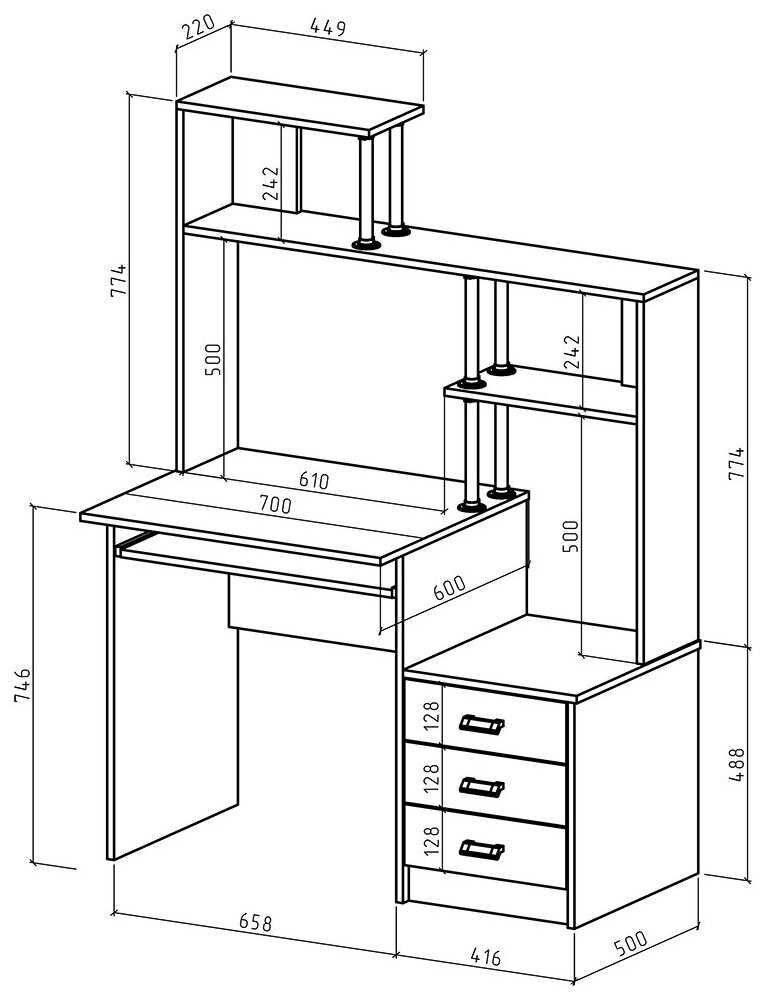 220
449
242
774
500
242
774
610
700
500
600
746
128
128
128
488
658
416
500