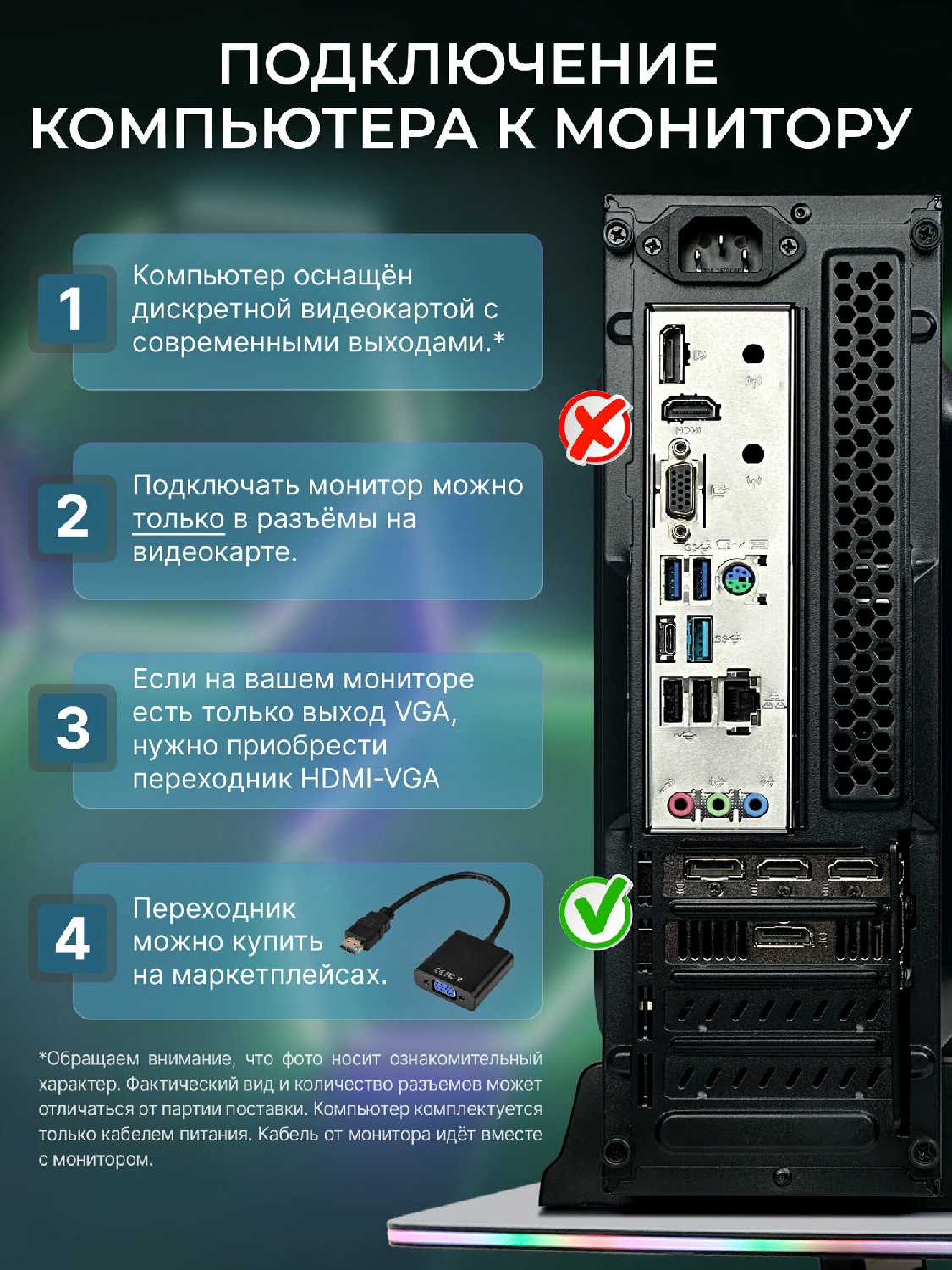 ПОДКЛЮЧЕНИЕ КОМПЬЮТЕРА К МОНИТОРУ

1
Компьютер оснащён дискретной видеокартой с современными выходами.*

2
Подключать монитор можно только в разъёмы на видеокарте.

3
Если на вашем мониторе есть только выход VGA, нужно приобрести переходник HDMI-VGA

4
Переходник можно купить на маркетплейсах.

*Обращаем внимание, что фото носит ознакомительный характер. Фактический вид и количество разъемов может отличаться от партии поставки. Компьютер комплектуется только кабелем питания. Кабель от монитора идёт вместе с монитором.

HDMI