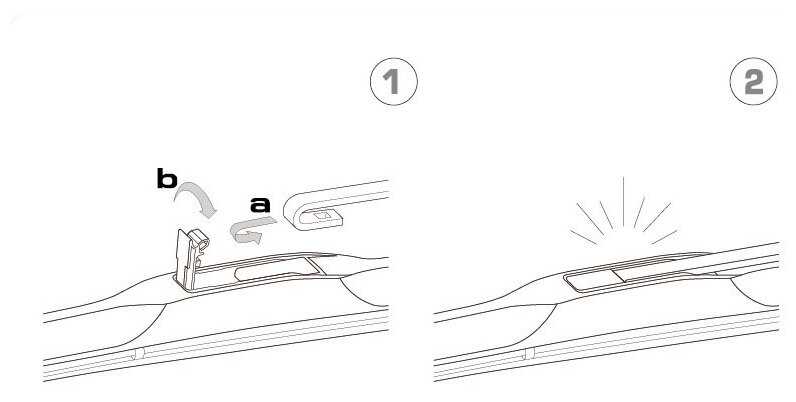 1

b

a

2