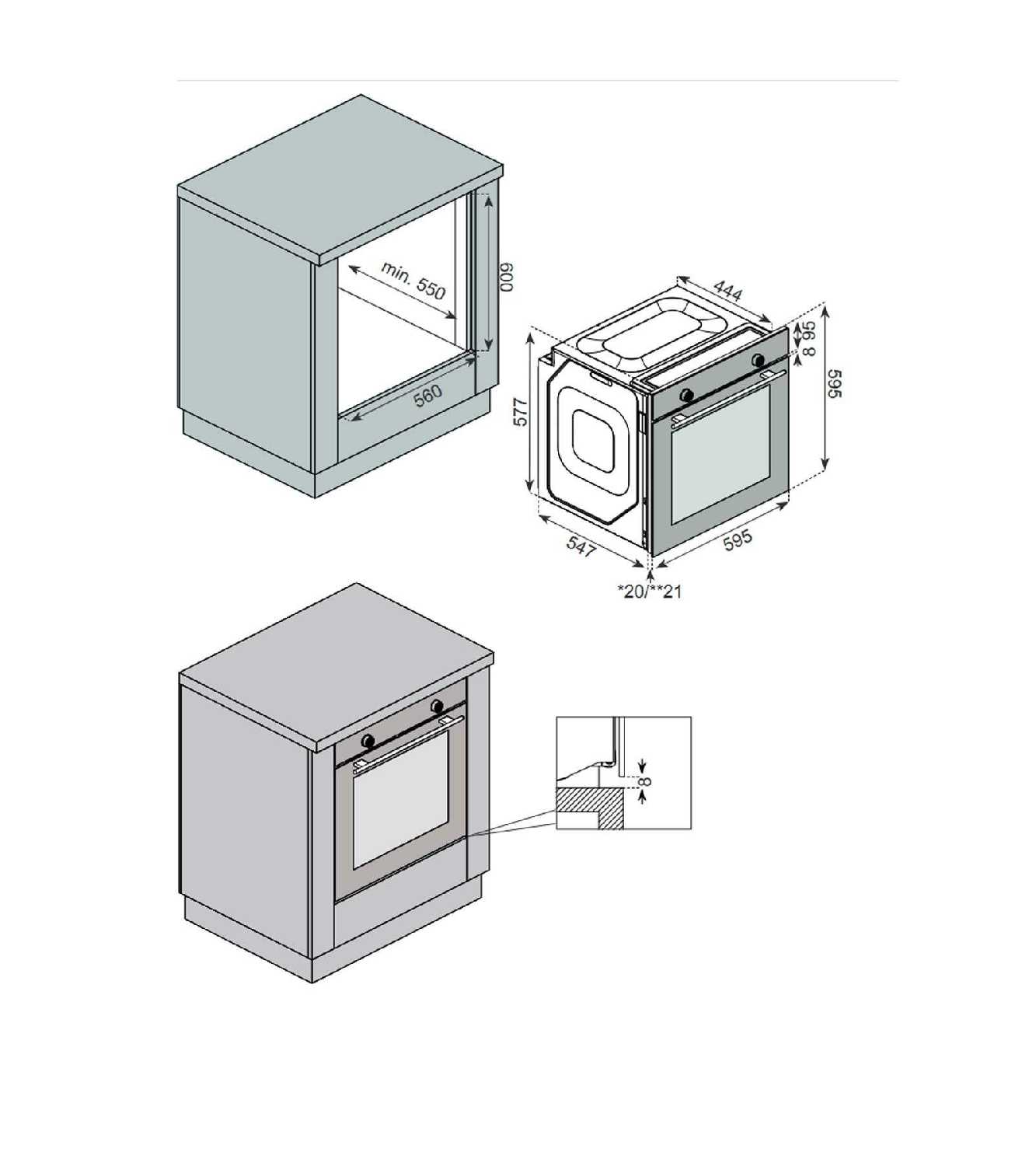 min. 550

600

560

444

95

8

595

577

547

595

*20/**21

8