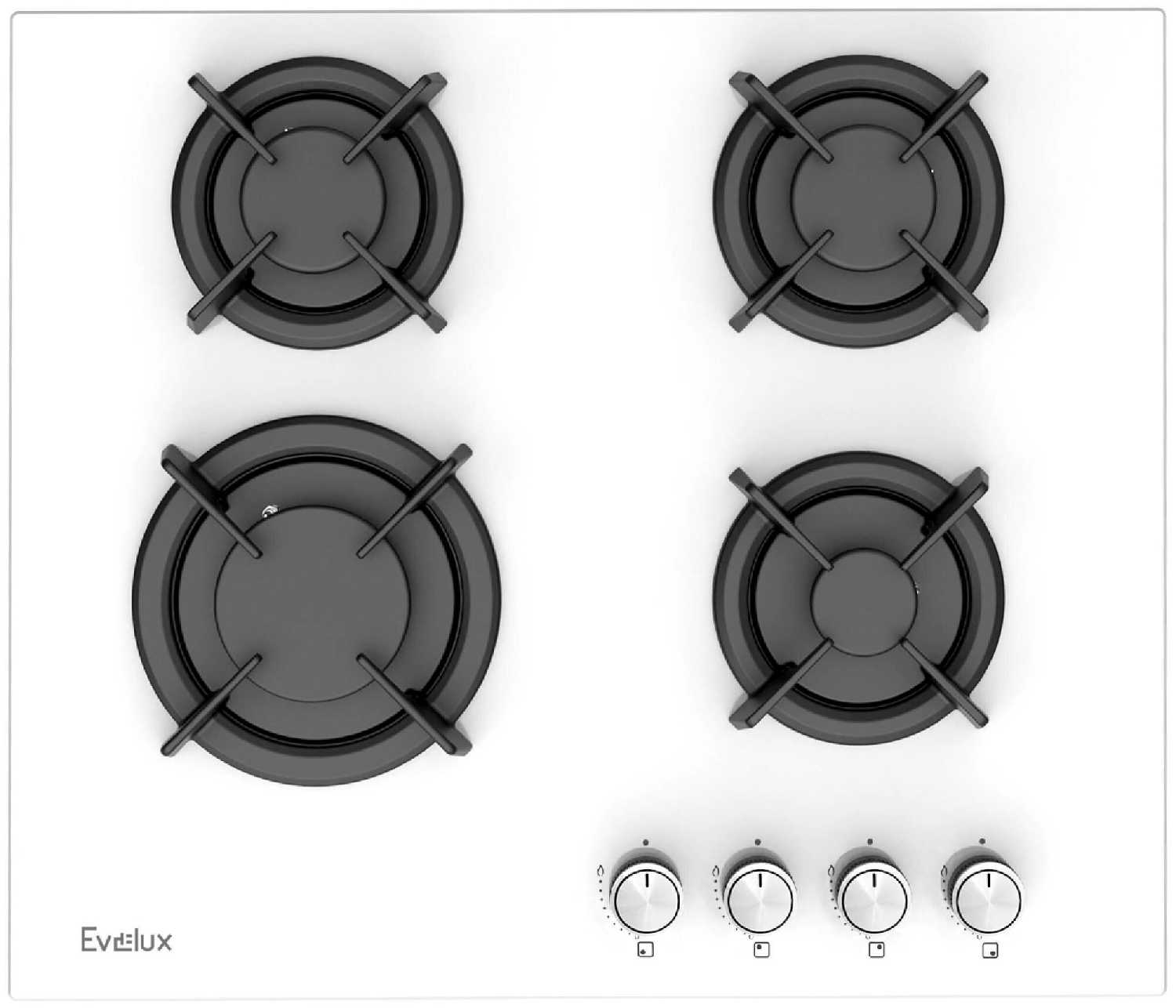 Evelux