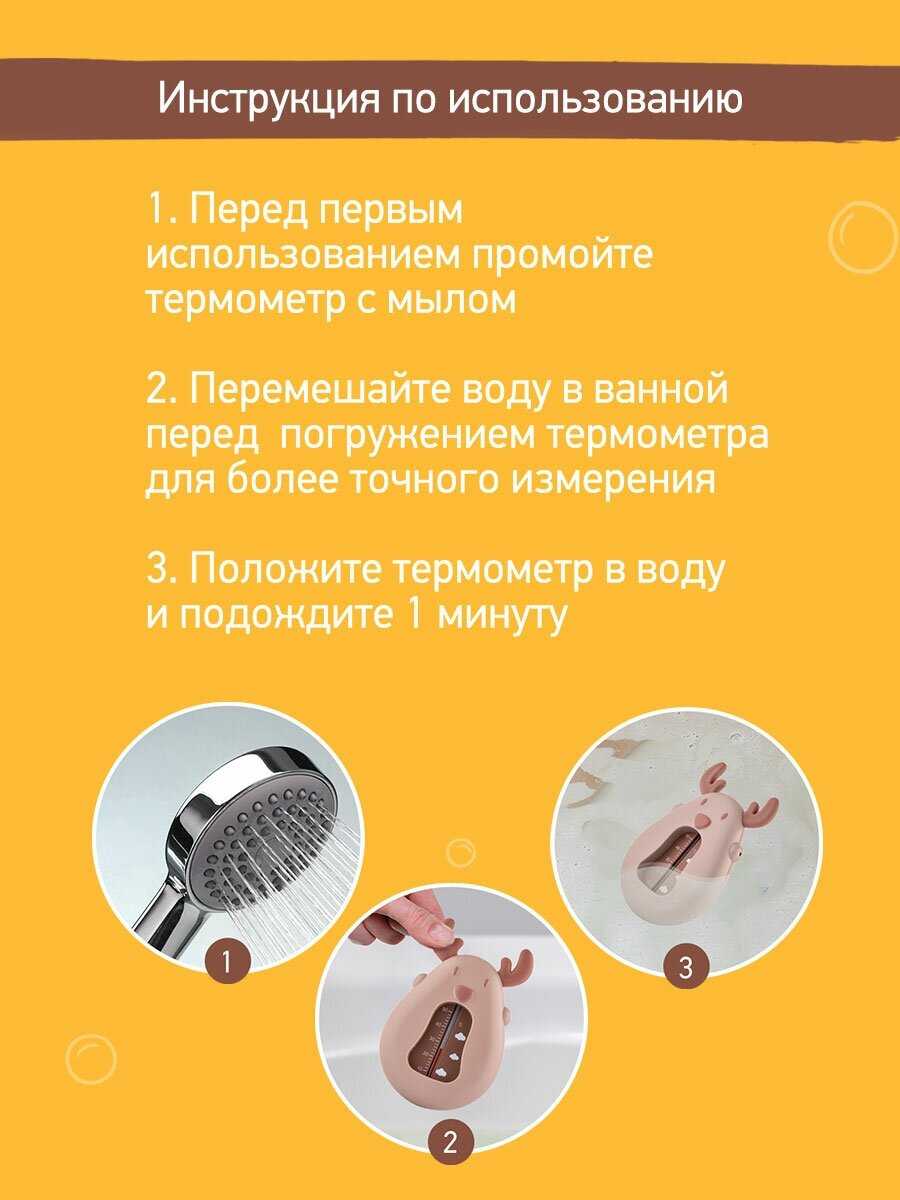 Инструкция по использованию

1. Перед первым использованием промойте термометр с мылом

2. Перемешайте воду в ванной перед погружением термометра для более точного измерения

3. Положите термометр в воду и подождите 1 минуту

1

2

3