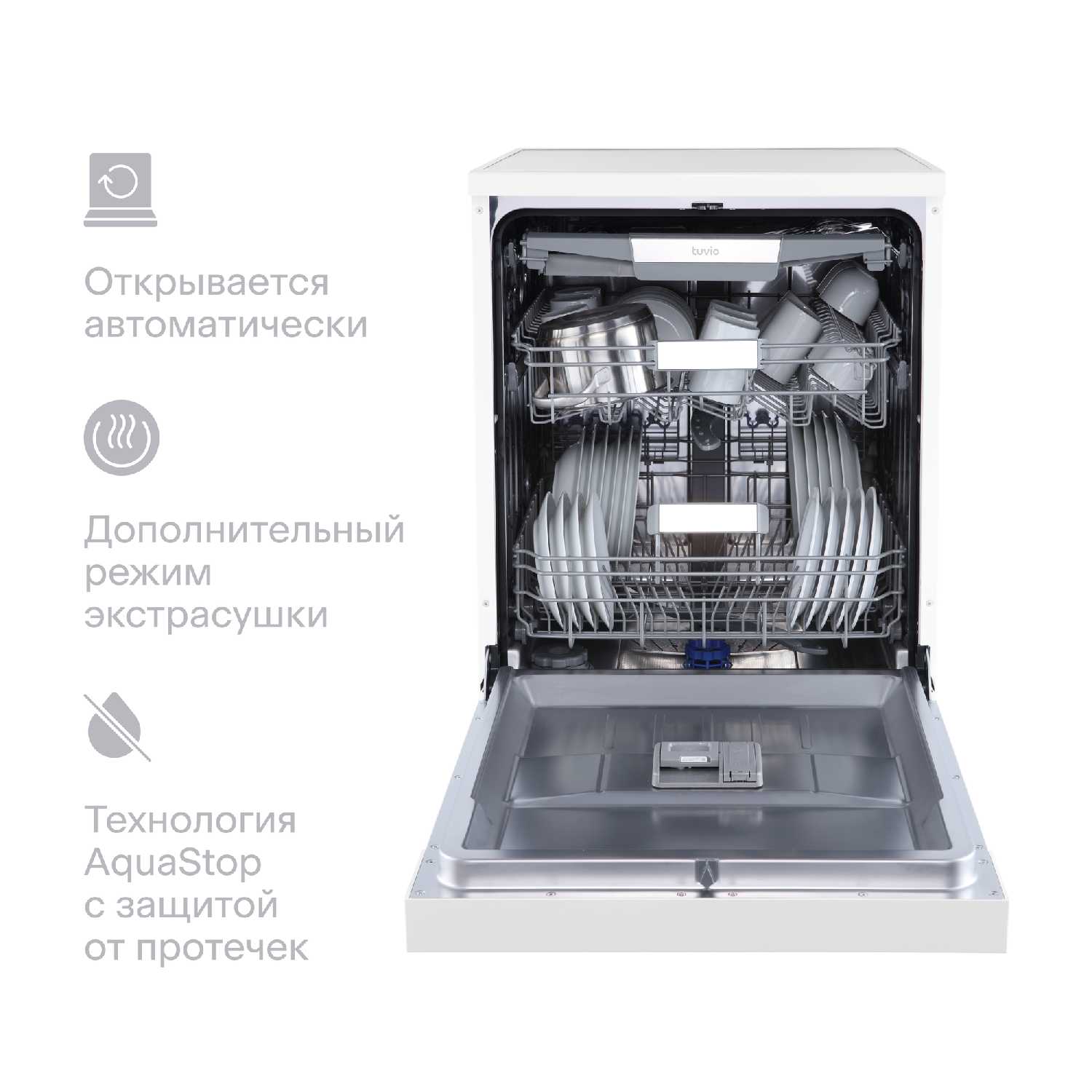 Открывается автоматически

Дополнительный режим экстрасушки

Технология AquaStop с защитой от протечек

tuvio