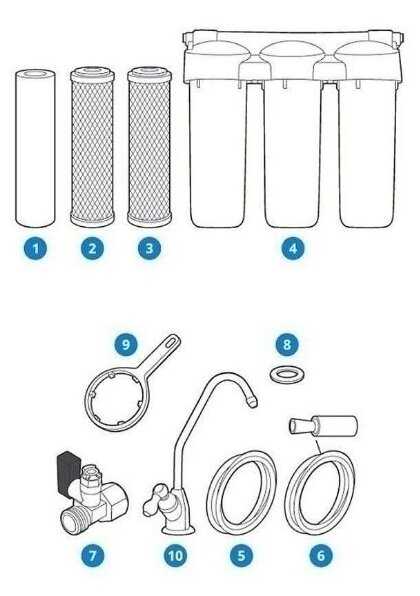 1
2
3
4
9
8
7
10
5
6