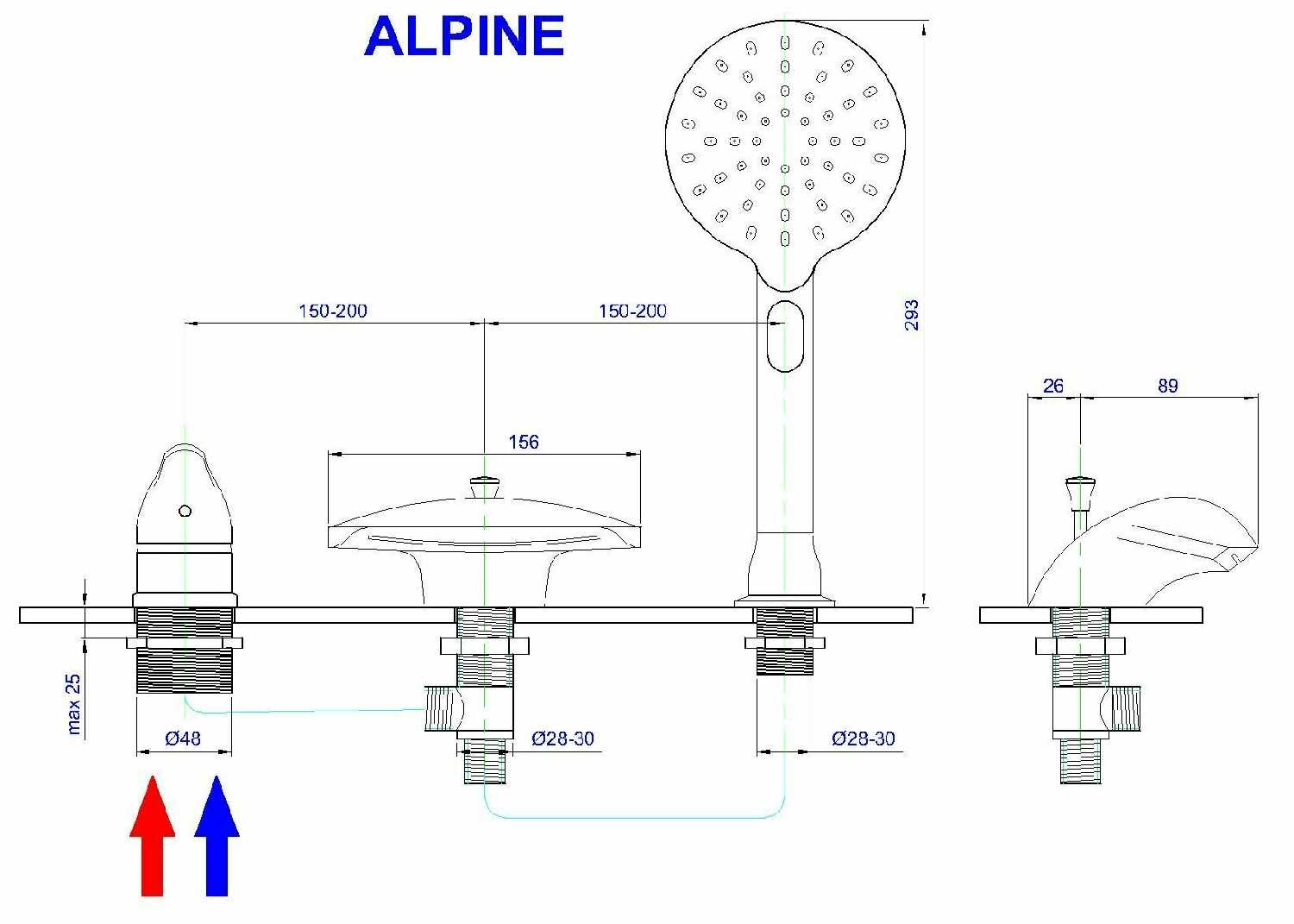 ALPINE

150-200

150-200

293

26

89

156

max 25

Ø48

Ø28-30

Ø28-30