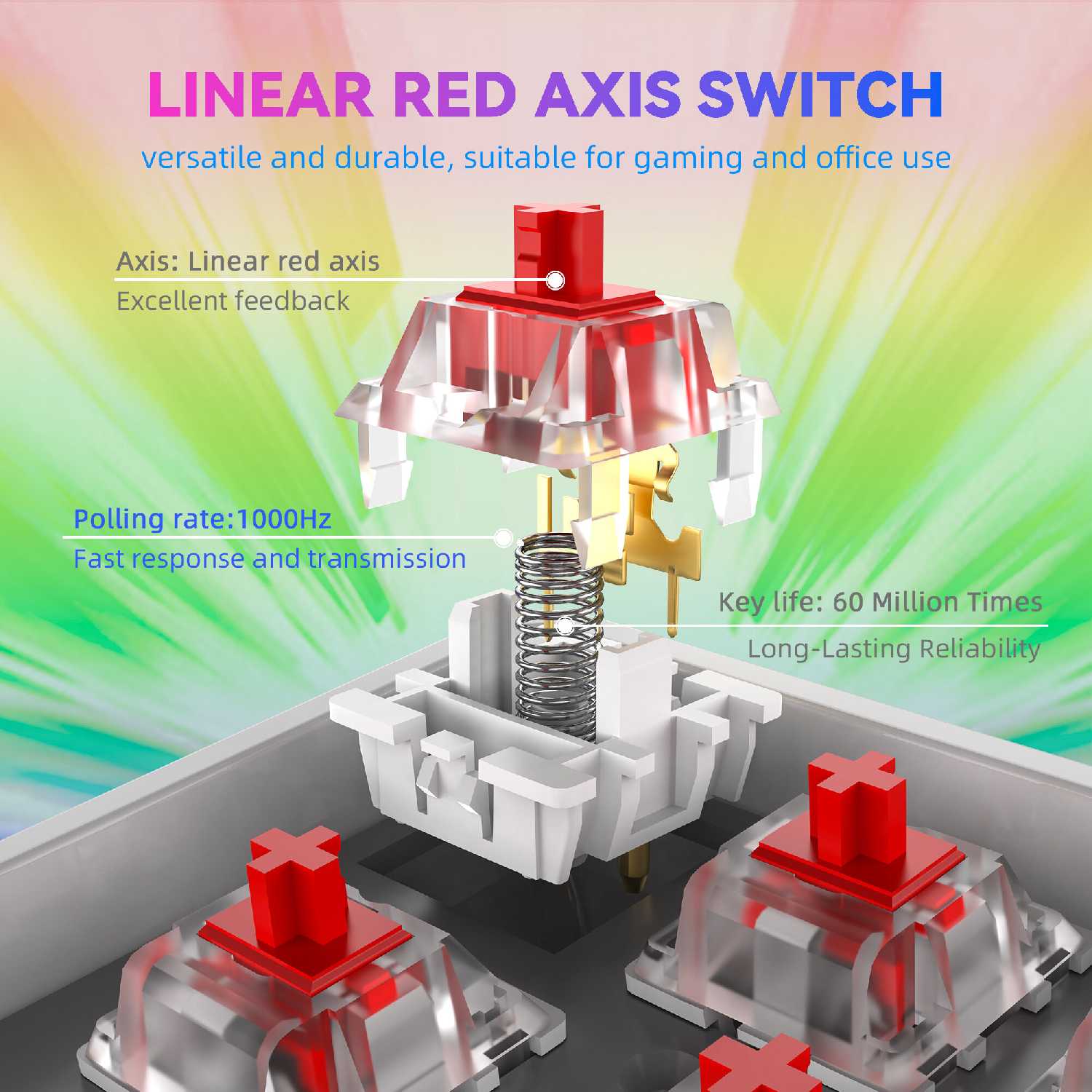 LINEAR RED AXIS SWITCH

versatile and durable, suitable for gaming and office use

Axis: Linear red axis

Excellent feedback

Polling rate:1000Hz

Fast response and transmission

Key life: 60 Million Times

Long-Lasting Reliability