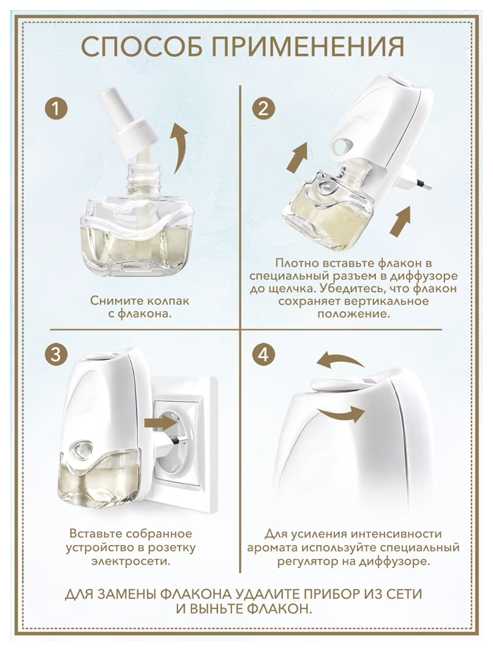 СПОСОБ ПРИМЕНЕНИЯ

1

Снимите колпак с флакона.

2

Плотно вставьте флакон в специальный разъем в диффузоре до щелчка. Убедитесь, что флакон сохраняет вертикальное положение.

3

Вставьте собранное устройство в розетку электросети.

4

Для усиления интенсивности аромата используйте специальный регулятор на диффузоре.

ДЛЯ ЗАМЕНЫ ФЛАКОНА УДАЛИТЕ ПРИБОР ИЗ СЕТИ И ВЫНЬТЕ ФЛАКОН.