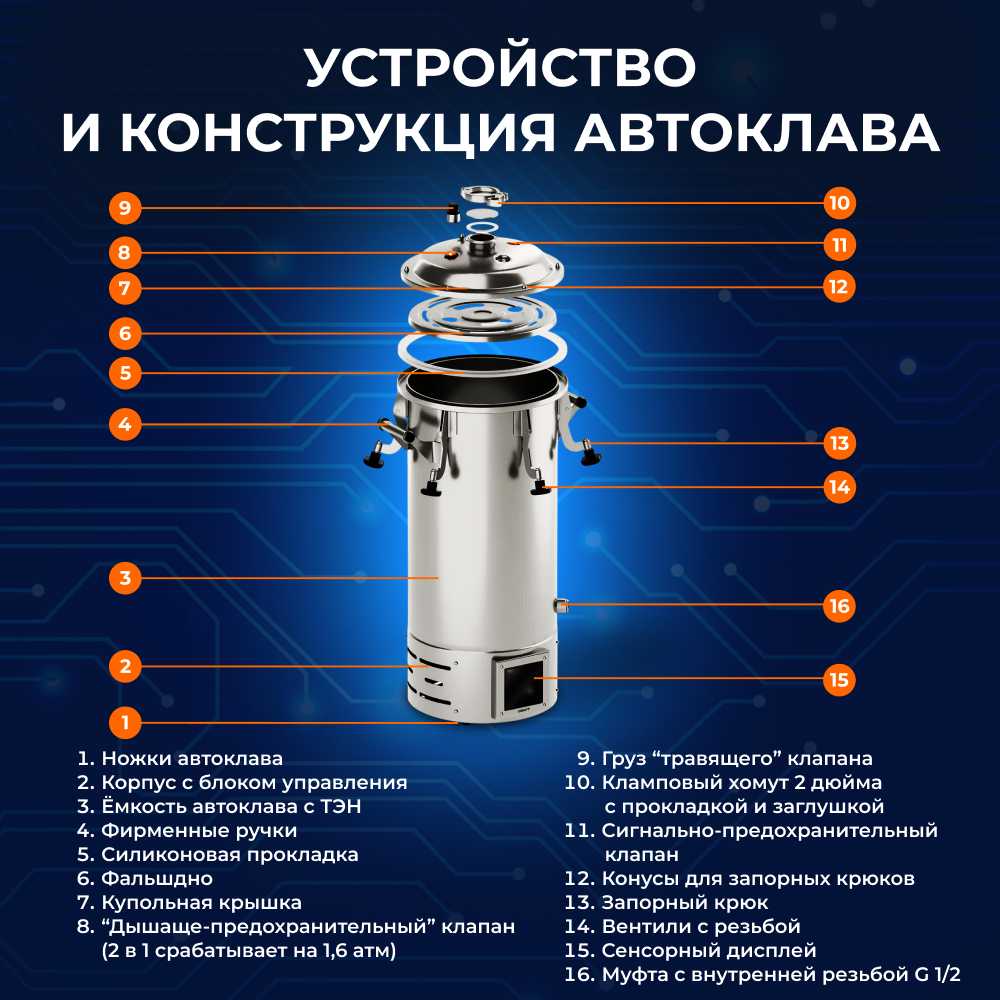 УСТРОЙСТВО
И КОНСТРУКЦИЯ АВТОКЛАВА

9
8
7
6
5
4
3
2
1
10
11
12
13
14
16
15

1. Ножки автоклава
2. Корпус с блоком управления
3. Ёмкость автоклава с ТЭН
4. Фирменные ручки
5. Силиконовая прокладка
6. Фальшдно
7. Купольная крышка
8. “Дышаще-предохранительный” клапан (2 в 1 срабатывает на 1,6 атм)

9. Груз “травящего” клапана
10. Кламповый хомут 2 дюйма с прокладкой и заглушкой
11. Сигнально-предохранительный клапан
12. Конусы для запорных крюков
13. Запорный крюк
14. Вентили с резьбой
15. Сенсорный дисплей
16. Муфта с внутренней резьбой G 1/2