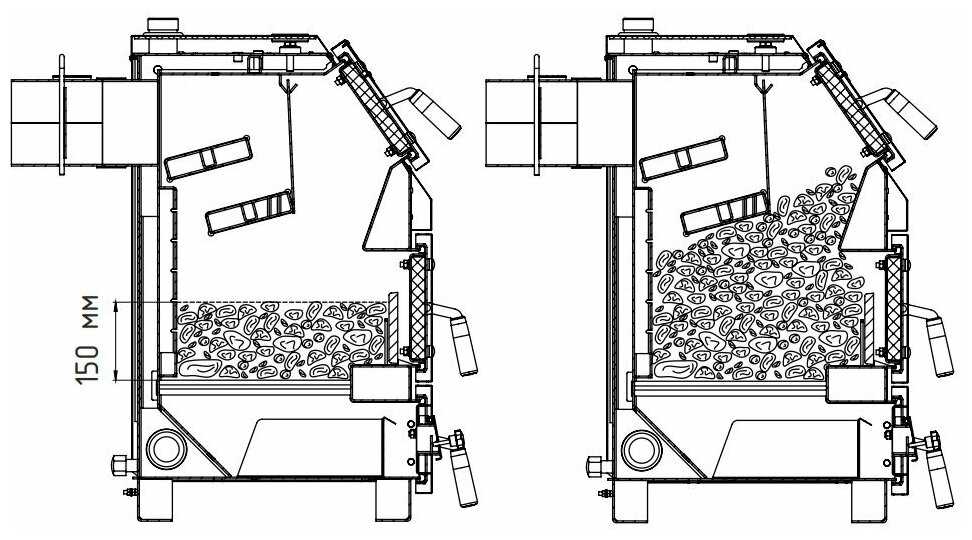 150 мм