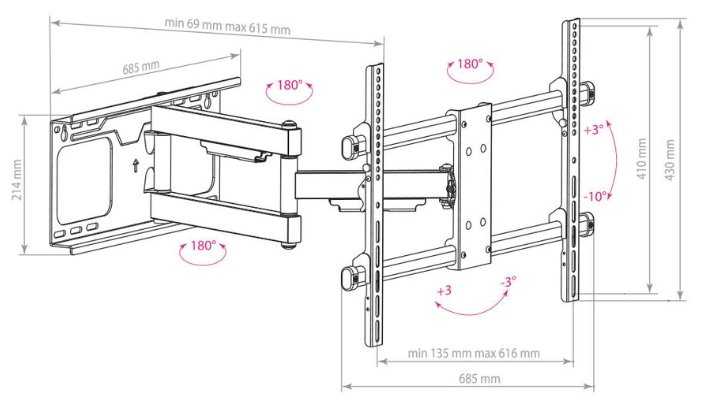 min 69 mm max 615 mm

685 mm

180°

180°

214 mm

180°

+3°

-10°

410 mm

430 mm

+3

-3°

min 135 mm max 616 mm

685 mm