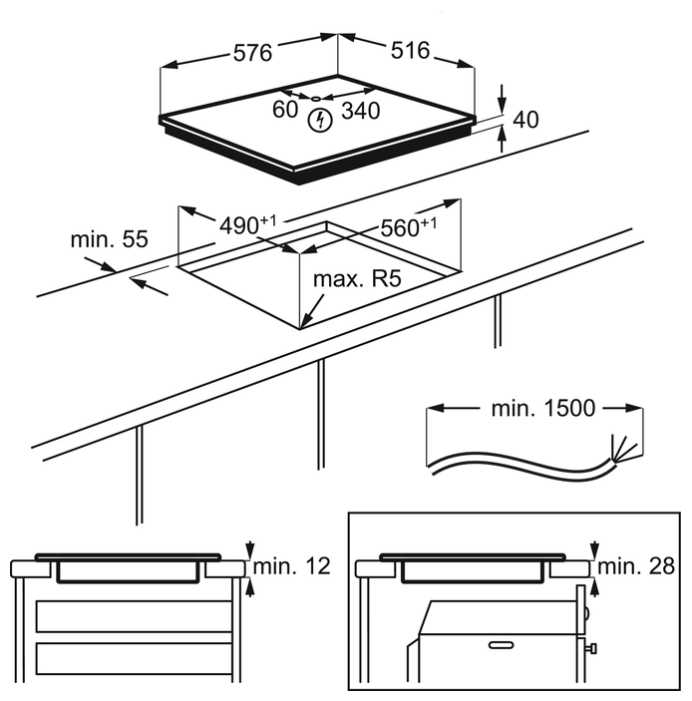 576

516

60

340

40

min. 55

$490^{+1}$

$560^{+1}$

max. R5

min. 1500

min. 12

min. 28