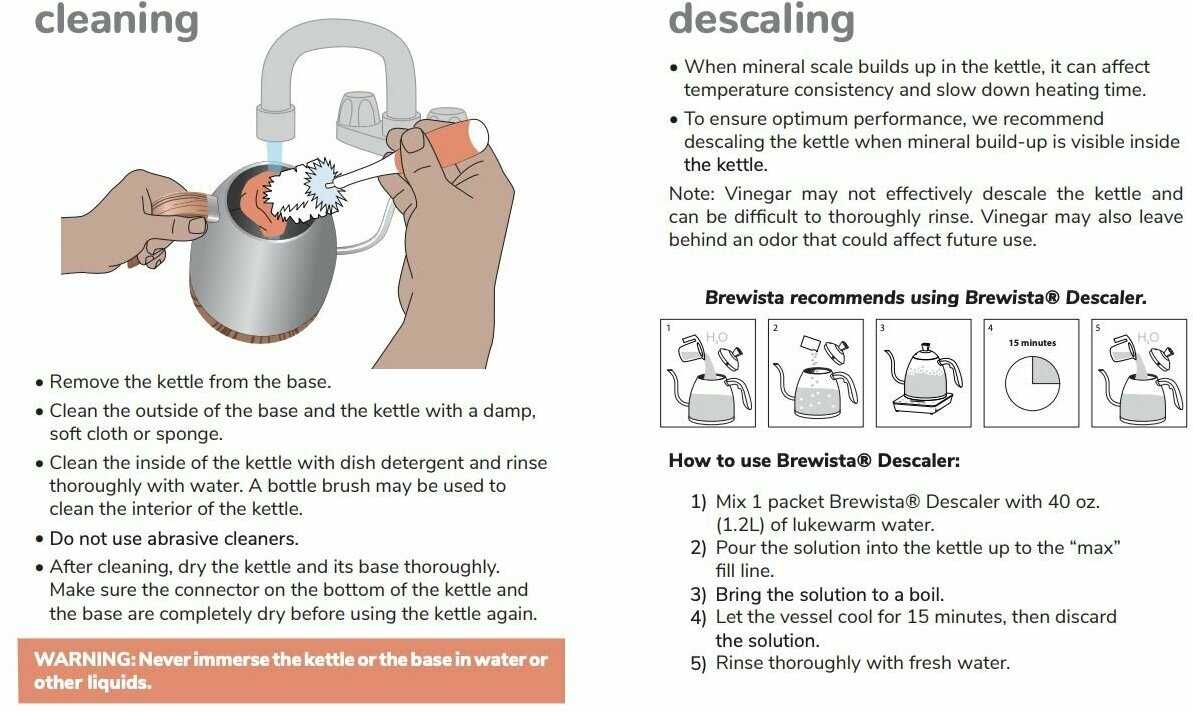 cleaning

• Remove the kettle from the base.

• Clean the outside of the base and the kettle with a damp, soft cloth or sponge.

• Clean the inside of the kettle with dish detergent and rinse thoroughly with water. A bottle brush may be used to clean the interior of the kettle.

• Do not use abrasive cleaners.

• After cleaning, dry the kettle and its base thoroughly. Make sure the connector on the bottom of the kettle and the base are completely dry before using the kettle again.

WARNING: Never immerse the kettle or the base in water or other liquids.

descaling

• When mineral scale builds up in the kettle, it can affect temperature consistency and slow down heating time.

• To ensure optimum performance, we recommend descaling the kettle when mineral build-up is visible inside the kettle.

Note: Vinegar may not effectively descale the kettle and can be difficult to thoroughly rinse. Vinegar may also leave behind an odor that could affect future use.

Brewista recommends using Brewista® Descaler.

1 $H_2O$
2
3
4 15 minutes
5 $H_2O$

How to use Brewista® Descaler:

1) Mix 1 packet Brewista® Descaler with 40 oz. (1.2L) of lukewarm water.
2) Pour the solution into the kettle up to the “max” fill line.
3) Bring the solution to a boil.
4) Let the vessel cool for 15 minutes, then discard the solution.
5) Rinse thoroughly with fresh water.