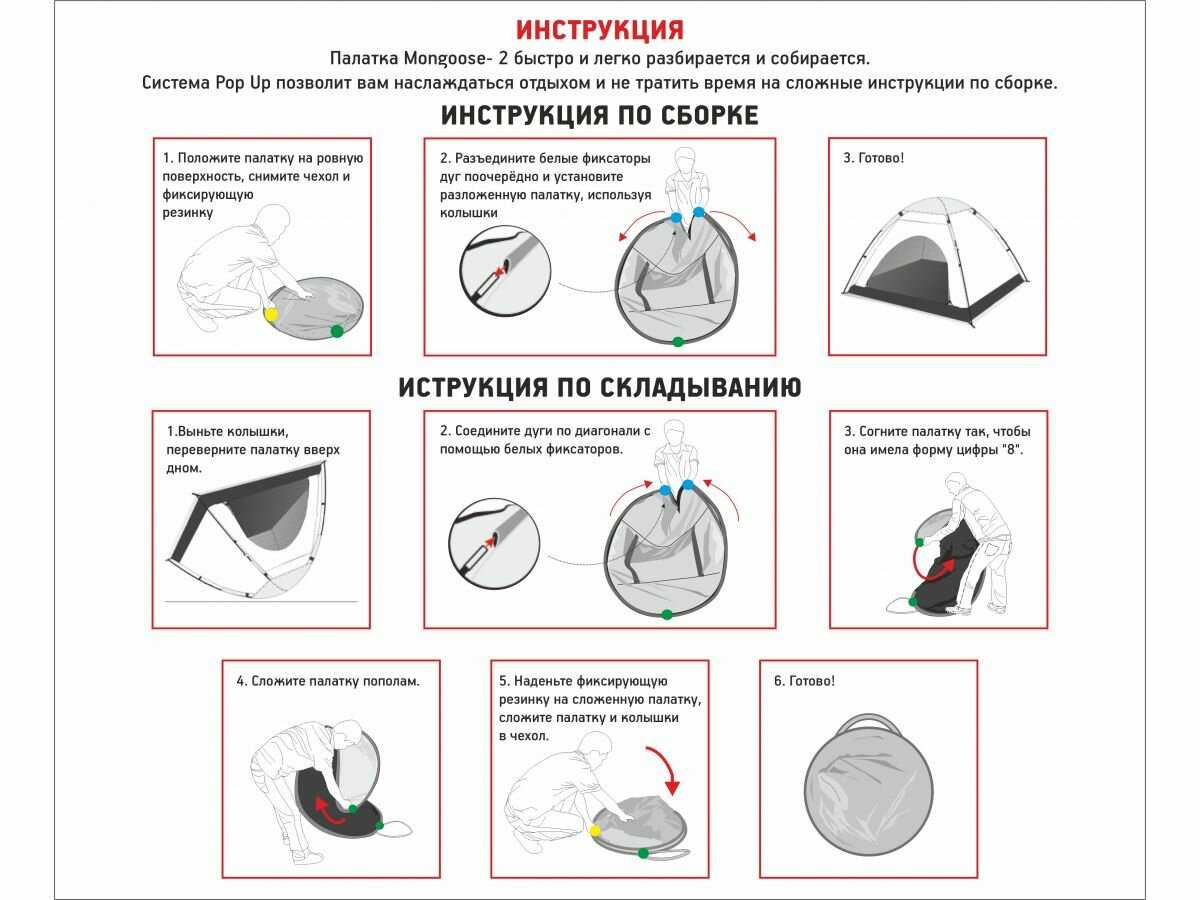 ИНСТРУКЦИЯ

Палатка Mongoose- 2 быстро и легко разбирается и собирается.
Система Pop Up позволит вам наслаждаться отдыхом и не тратить время на сложные инструкции по сборке.

ИНСТРУКЦИЯ ПО СБОРКЕ

1. Положите палатку на ровную поверхность, снимите чехол и фиксирующую резинку

2. Разъедините белые фиксаторы дуг поочерёдно и установите разложенную палатку, используя колышки

3. Готово!

ИСТРУКЦИЯ ПО СКЛАДЫВАНИЮ

1.Выньте колышки, переверните палатку вверх дном.

2. Соедините дуги по диагонали с помощью белых фиксаторов.

3. Согните палатку так, чтобы она имела форму цифры "8".

4. Сложите палатку пополам.

5. Наденьте фиксирующую резинку на сложенную палатку, сложите палатку и колышки в чехол.

6. Готово!