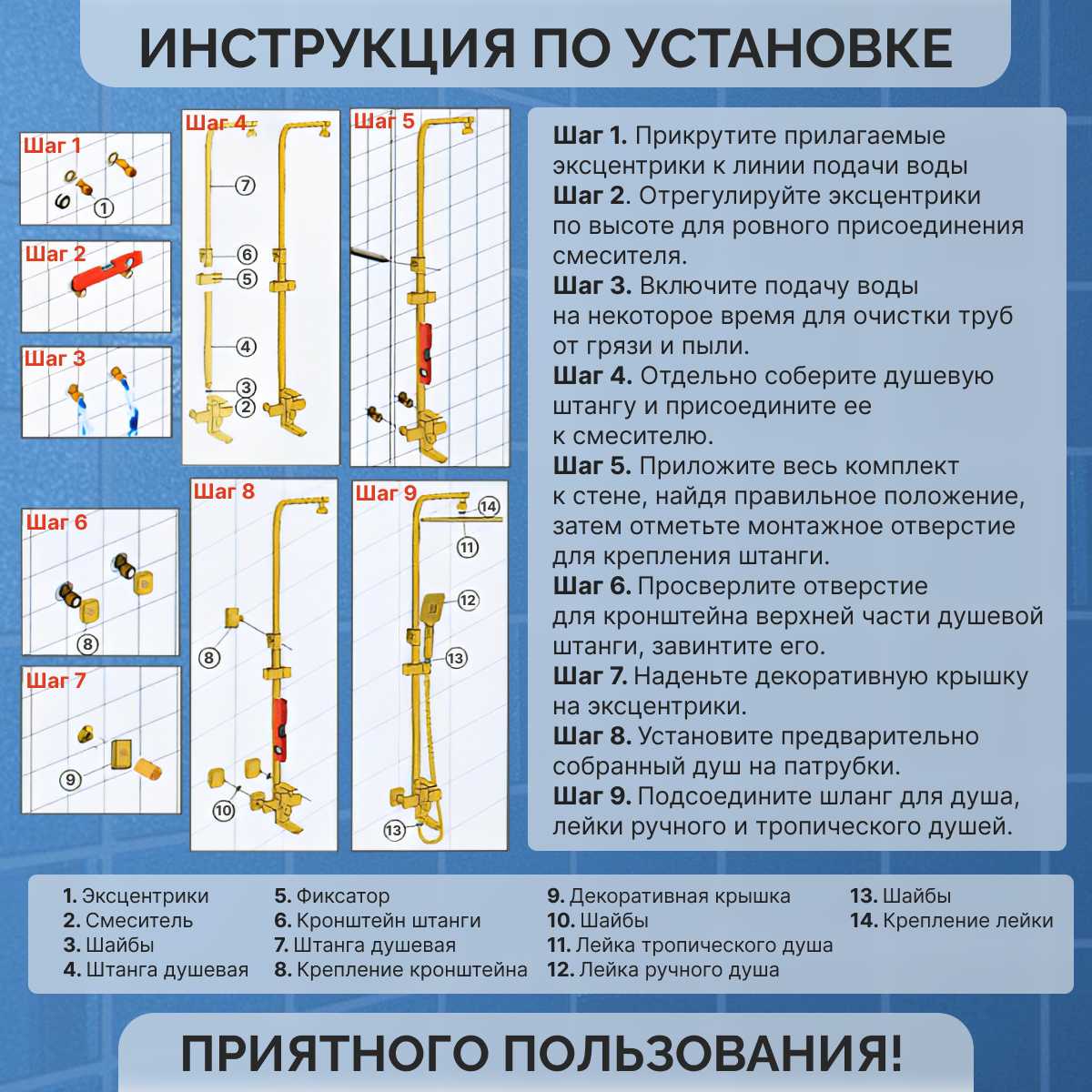 ИНСТРУКЦИЯ ПО УСТАНОВКЕ

Шаг 1
①

Шаг 2

Шаг 3

Шаг 4
⑦
⑥
⑤
④
③
②

Шаг 5

Шаг 6
⑧

Шаг 7
⑨

Шаг 8
⑧
⑩

Шаг 9
⑭
⑪
⑫
⑬
⑬

Шаг 1. Прикрутите прилагаемые эксцентрики к линии подачи воды
Шаг 2. Отрегулируйте эксцентрики по высоте для ровного присоединения смесителя.
Шаг 3. Включите подачу воды на некоторое время для очистки труб от грязи и пыли.
Шаг 4. Отдельно соберите душевую штангу и присоедините ее к смесителю.
Шаг 5. Приложите весь комплект к стене, найдя правильное положение, затем отметьте монтажное отверстие для крепления штанги.
Шаг 6. Просверлите отверстие для кронштейна верхней части душевой штанги, завинтите его.
Шаг 7. Наденьте декоративную крышку на эксцентрики.
Шаг 8. Установите предварительно собранный душ на патрубки.
Шаг 9. Подсоедините шланг для душа, лейки ручного и тропического душей.

1. Эксцентрики
2. Смеситель
3. Шайбы
4. Штанга душевая
5. Фиксатор
6. Кронштейн штанги
7. Штанга душевая
8. Крепление кронштейна
9. Декоративная крышка
10. Шайбы
11. Лейка тропического душа
12. Лейка ручного душа
13. Шайбы
14. Крепление лейки

ПРИЯТНОГО ПОЛЬЗОВАНИЯ!