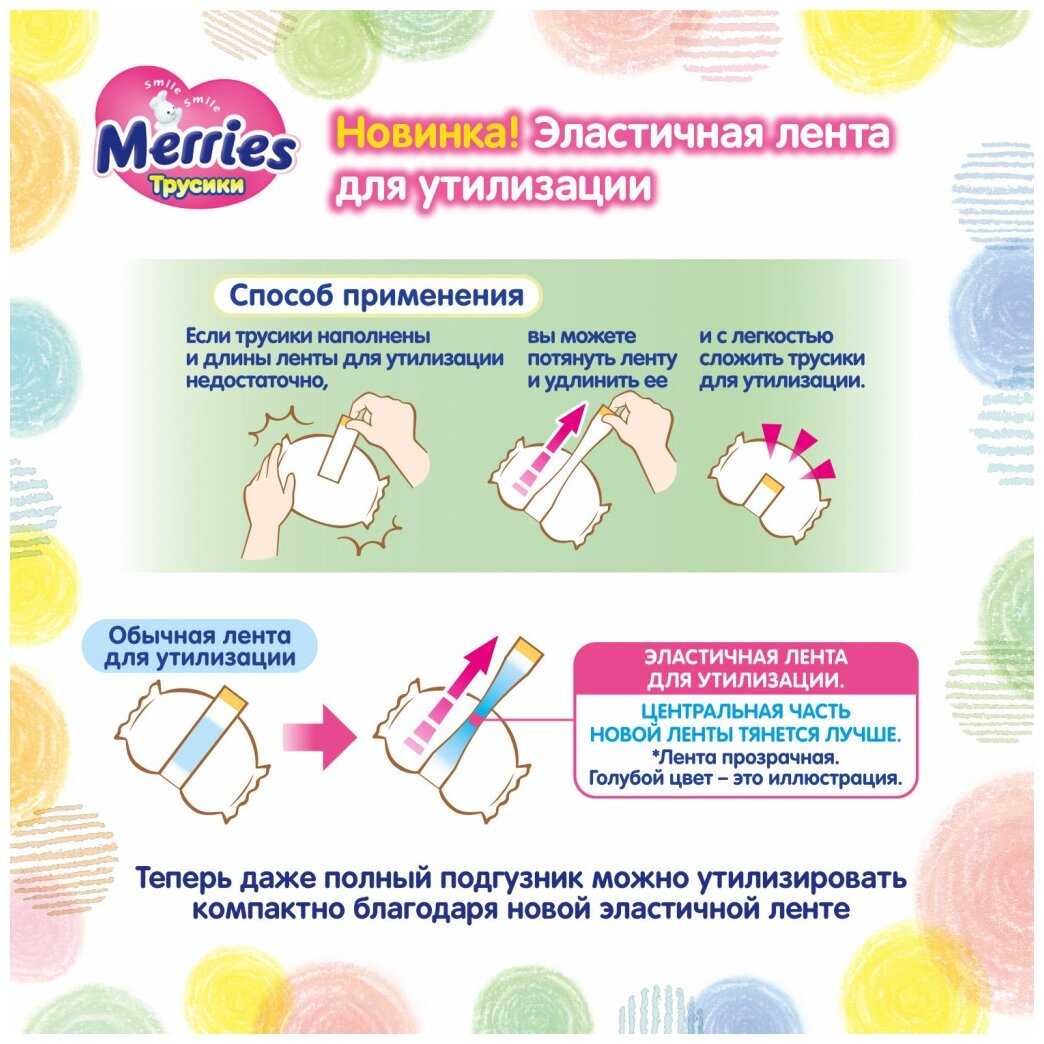 smile smile
Merries
Трусики

Новинка! Эластичная лента для утилизации

Способ применения

Если трусики наполнены и длины ленты для утилизации недостаточно,

вы можете потянуть ленту и удлинить ее

и с легкостью сложить трусики для утилизации.

Обычная лента для утилизации

ЭЛАСТИЧНАЯ ЛЕНТА ДЛЯ УТИЛИЗАЦИИ.

ЦЕНТРАЛЬНАЯ ЧАСТЬ НОВОЙ ЛЕНТЫ ТЯНЕТСЯ ЛУЧШЕ.
*Лента прозрачная.
Голубой цвет – это иллюстрация.

Теперь даже полный подгузник можно утилизировать компактно благодаря новой эластичной ленте