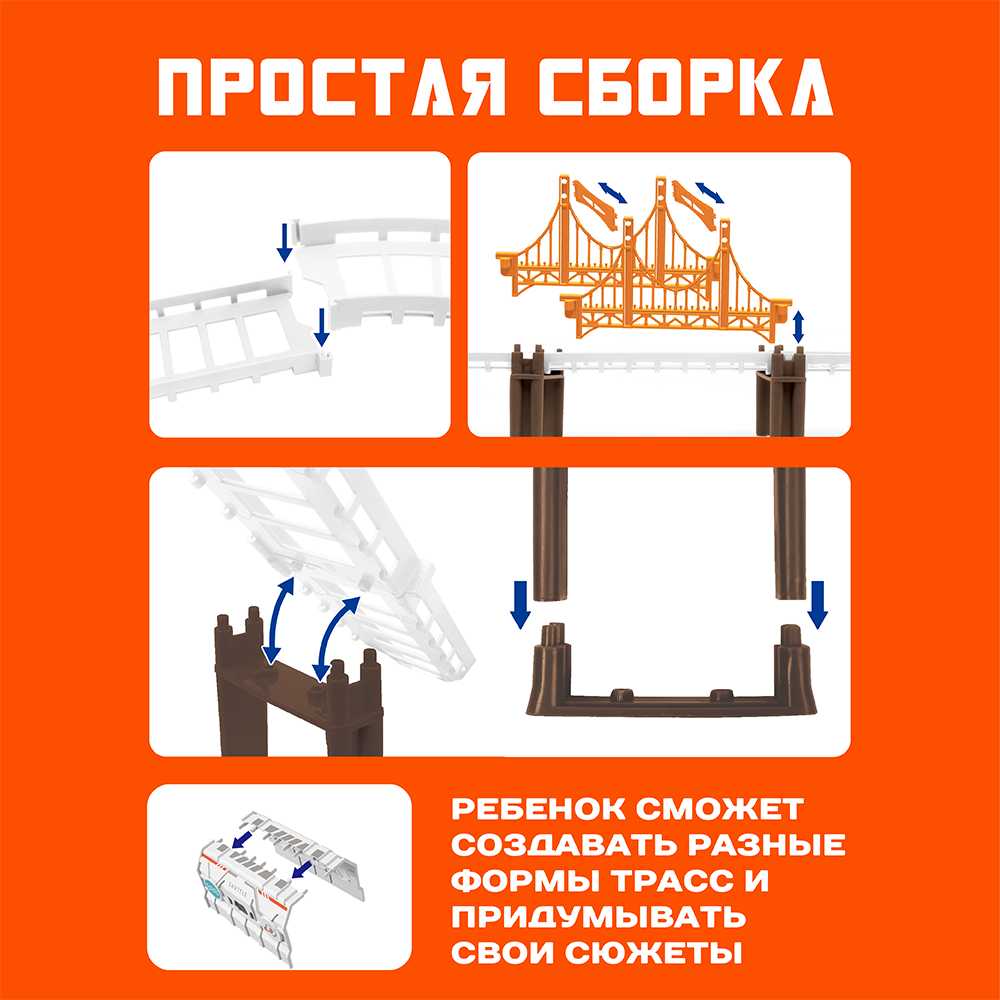 ПРОСТАЯ СБОРКА

РЕБЕНОК СМОЖЕТ СОЗДАВАТЬ РАЗНЫЕ ФОРМЫ ТРАСС И ПРИДУМЫВАТЬ СВОИ СЮЖЕТЫ