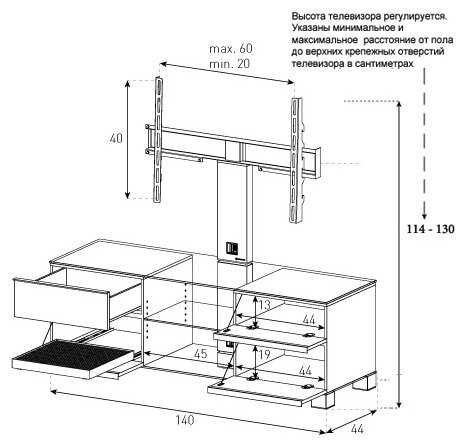 Высота телевизора регулируется. Указаны минимальное и максимальное расстояние от пола до верхних крепежных отверстий телевизора в сантиметрах

max. 60
min. 20

40

114 - 130

13

44

45

19

44

140

44