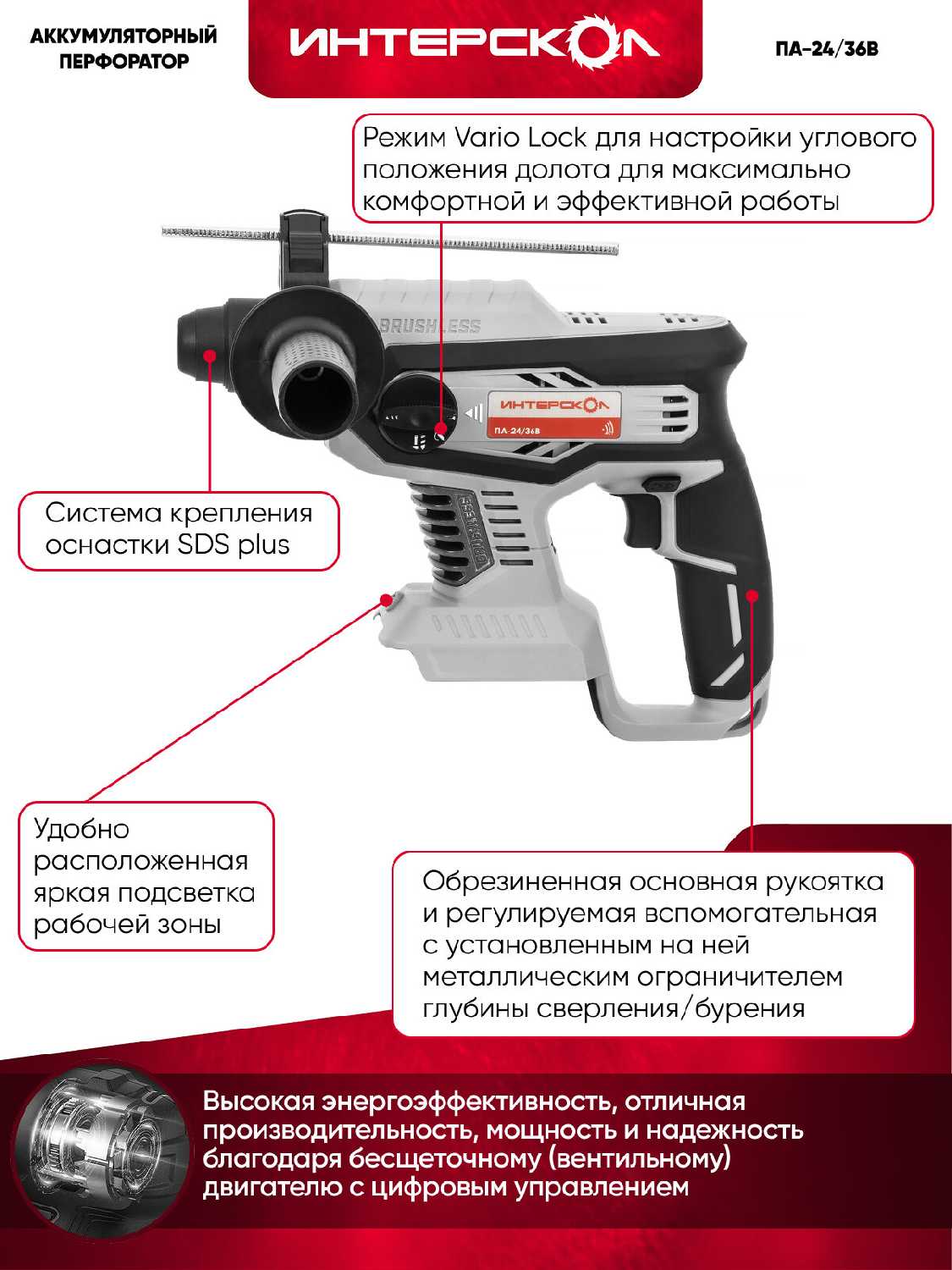 АККУМУЛЯТОРНЫЙ ПЕРФОРАТОР

ИНТЕРСКОЛ

ПА-24/36В

Режим Vario Lock для настройки углового положения долота для максимально комфортной и эффективной работы

BRUSHLESS

ИНТЕРСКОЛ

ПА-24/36В

BRUSHLESS

Система крепления оснастки SDS plus

Удобно расположенная яркая подсветка рабочей зоны

Обрезиненная основная рукоятка и регулируемая вспомогательная с установленным на ней металлическим ограничителем глубины сверления/бурения

Высокая энергоэффективность, отличная производительность, мощность и надежность благодаря бесщеточному (вентильному) двигателю с цифровым управлением