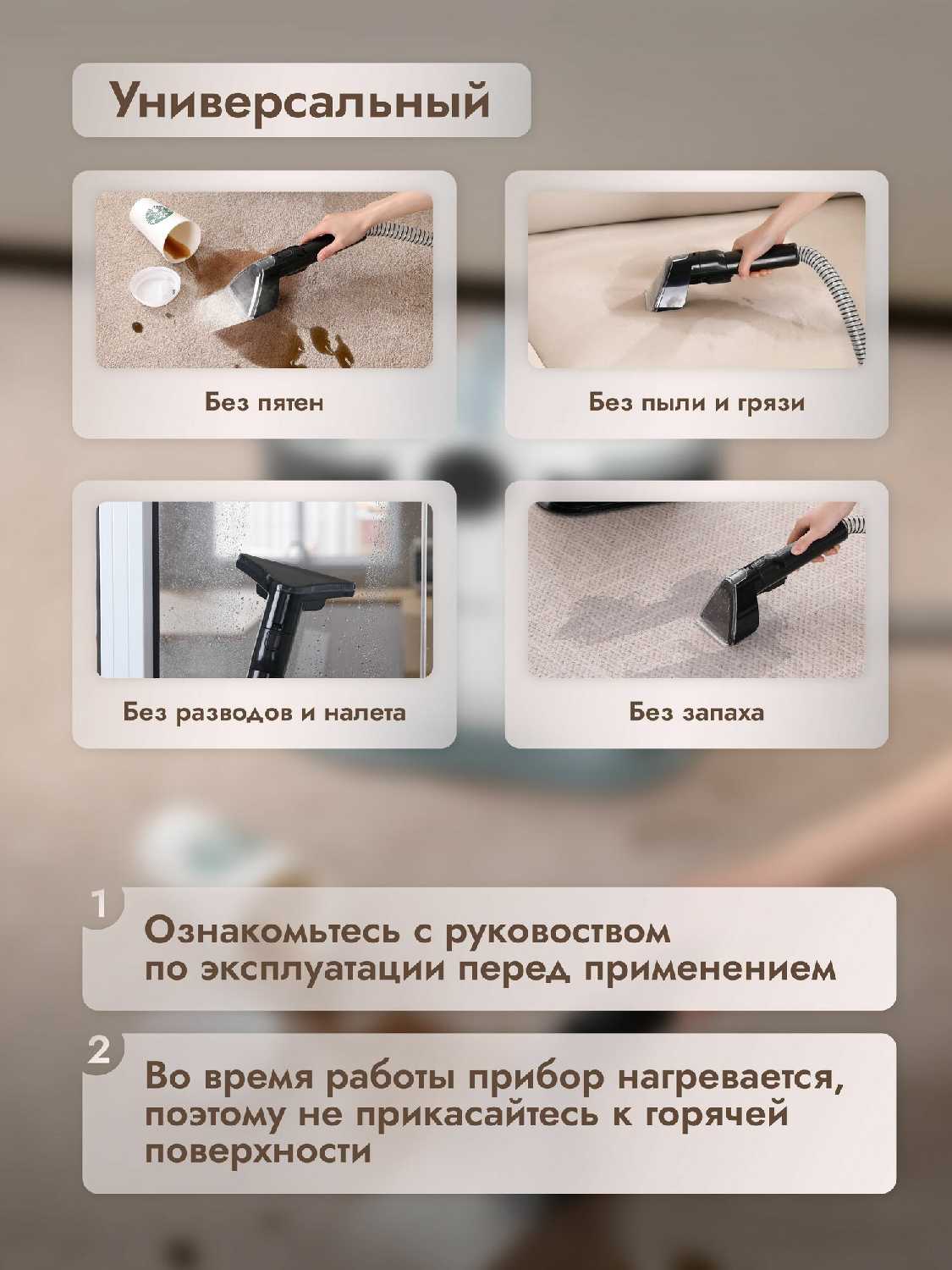 Универсальный

Без пятен

Без пыли и грязи

Без разводов и налета

Без запаха

1
Ознакомьтесь с руководством по эксплуатации перед применением

2
Во время работы прибор нагревается, поэтому не прикасайтесь к горячей поверхности