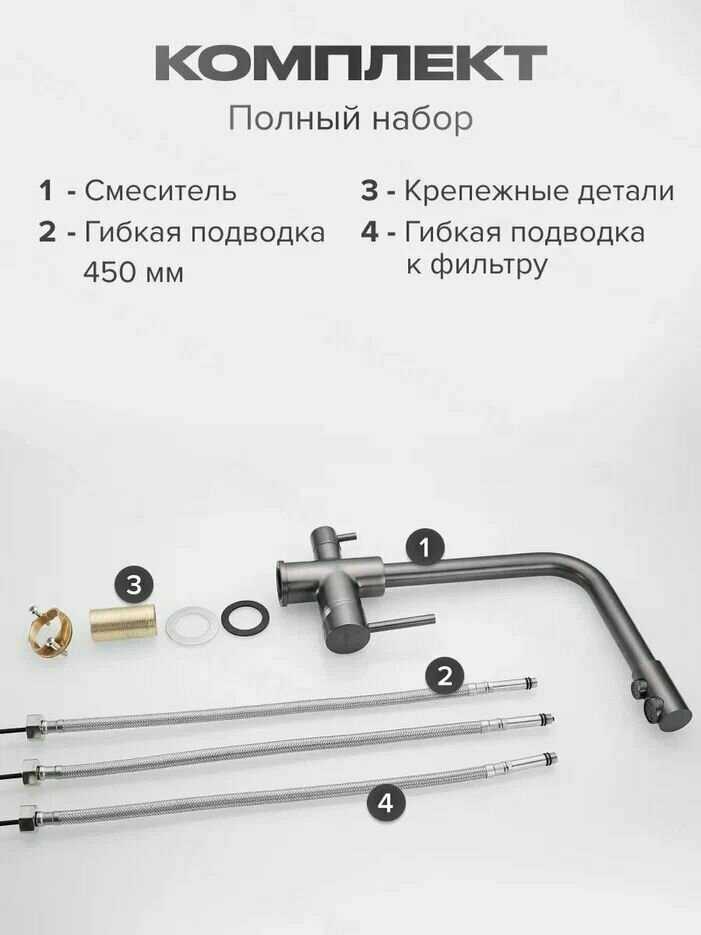 КОМПЛЕКТ

Полный набор

1 - Смеситель

2 - Гибкая подводка 450 мм

3 - Крепежные детали

4 - Гибкая подводка к фильтру

1

3

2

4