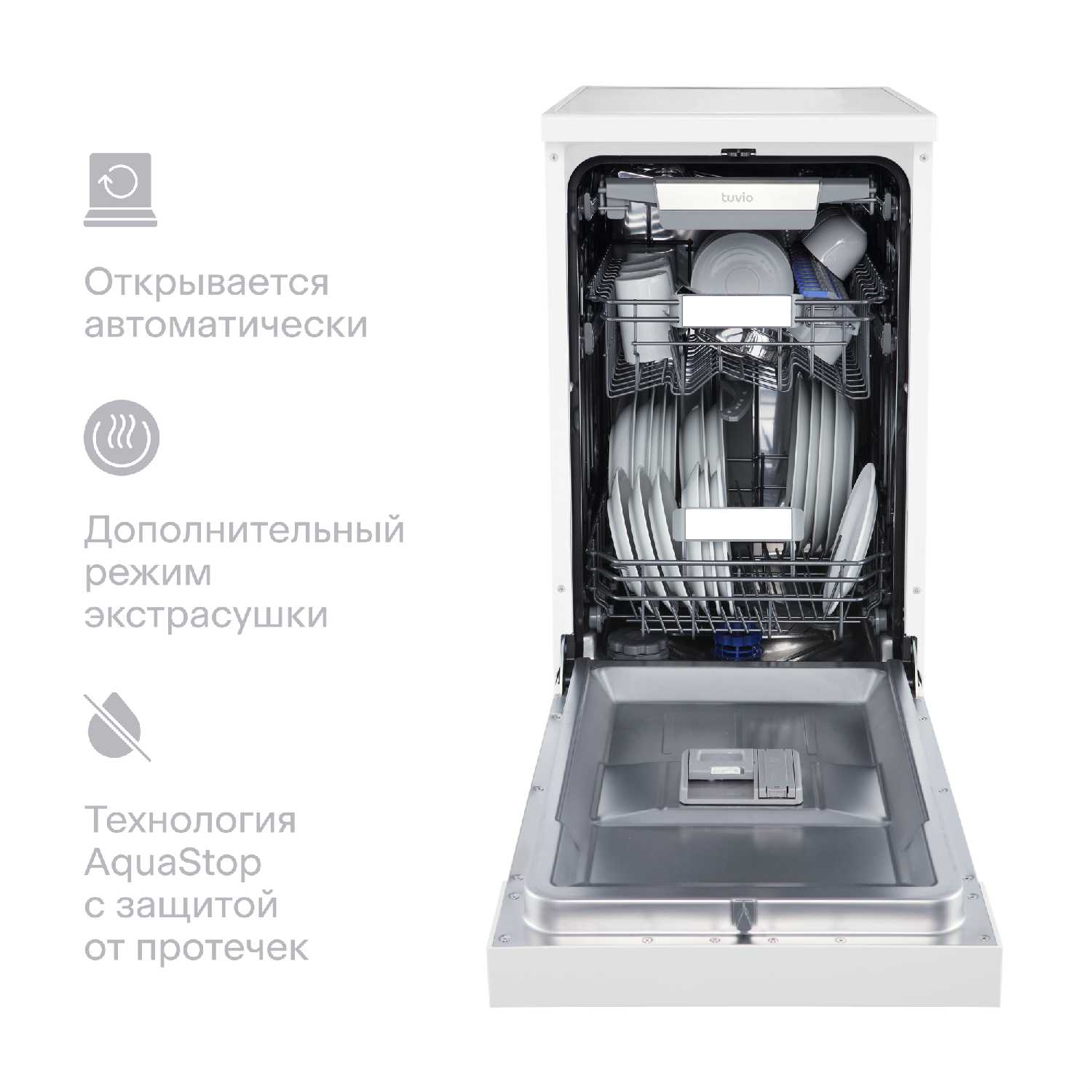 Открывается автоматически

Дополнительный режим экстрасушки

Технология AquaStop с защитой от протечек

tuvio