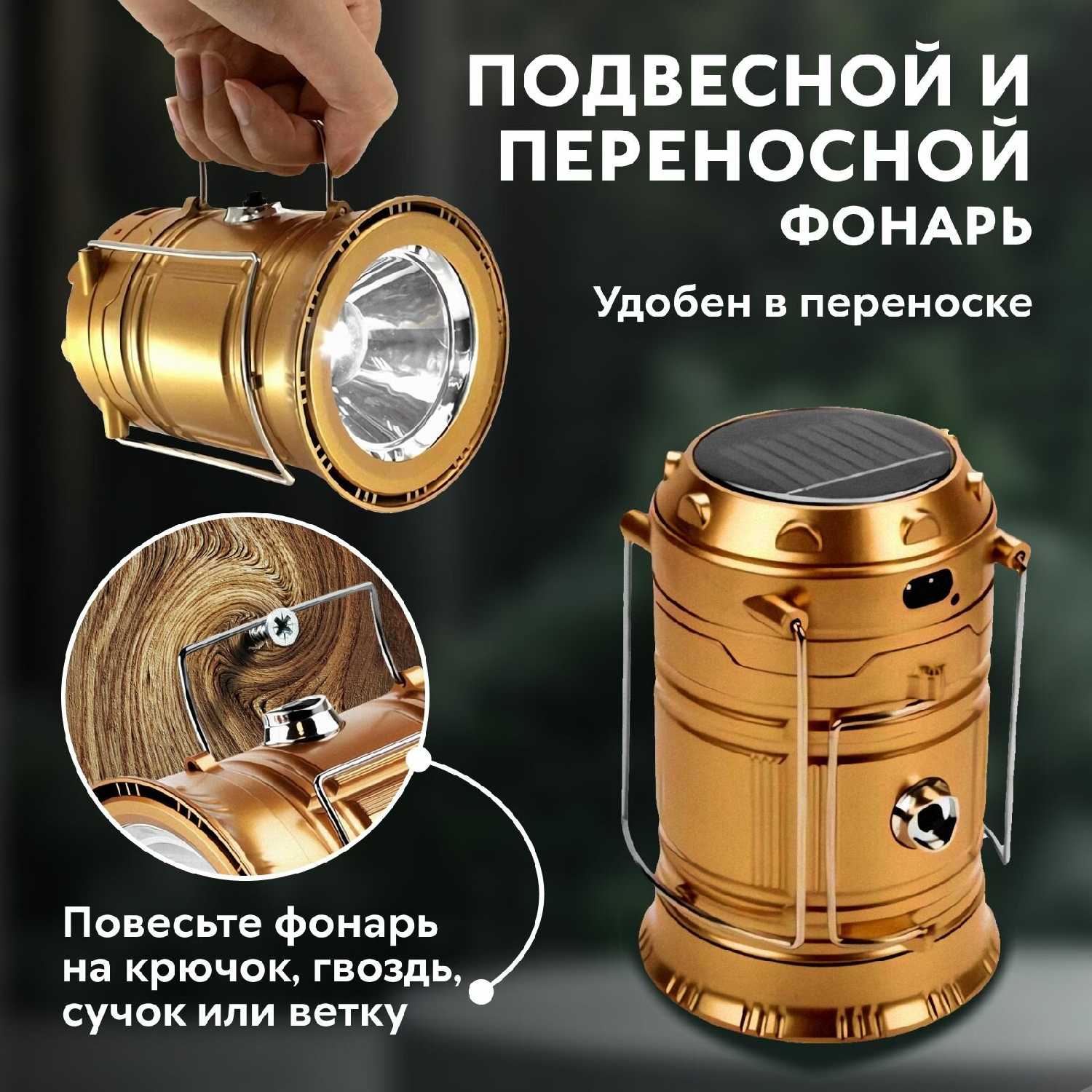 ПОДВЕСНОЙ И ПЕРЕНОСНОЙ ФОНАРЬ

Удобен в переноске

Повесьте фонарь на крючок, гвоздь, сучок или ветку