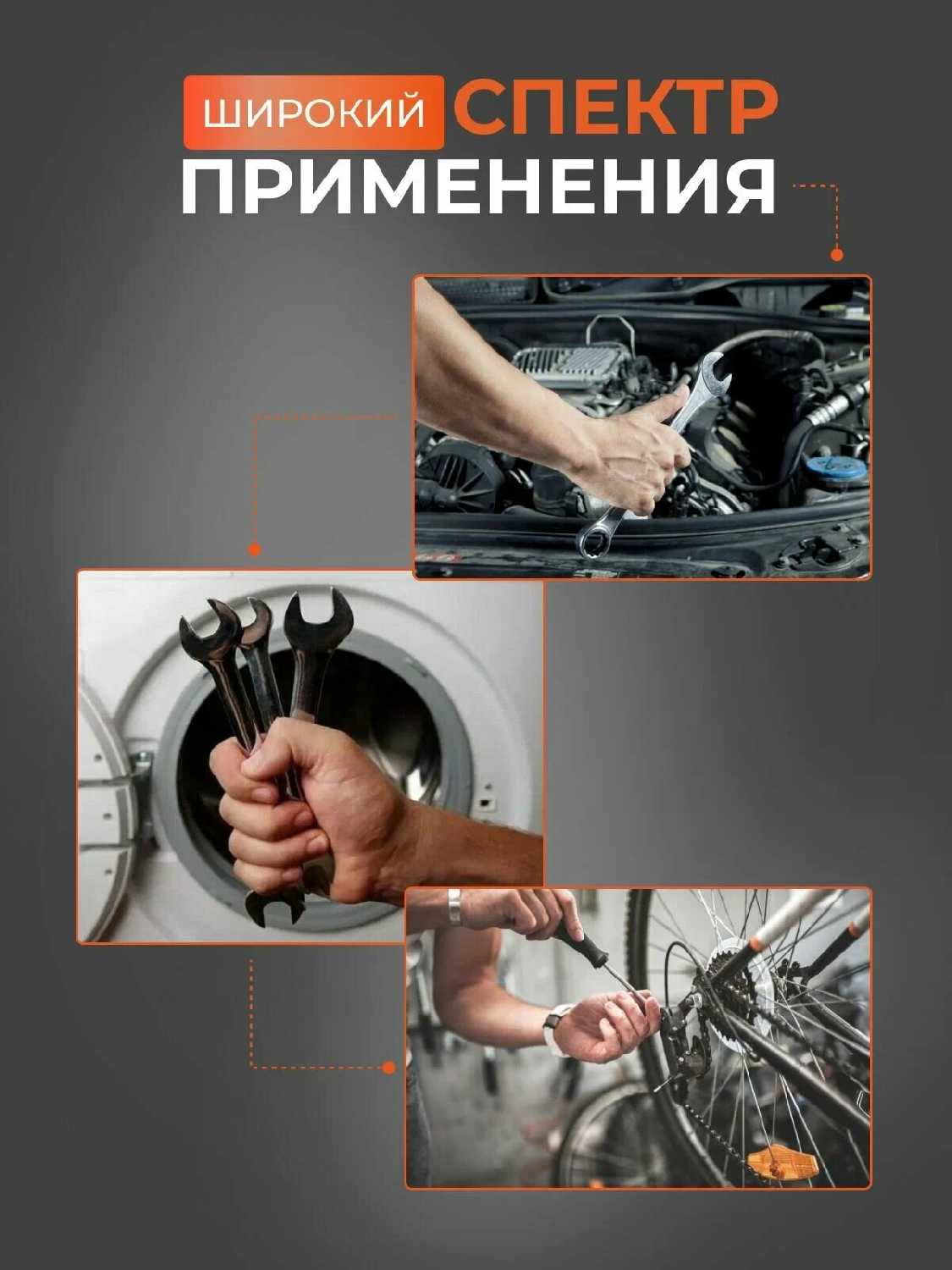 ШИРОКИЙ СПЕКТР ПРИМЕНЕНИЯ