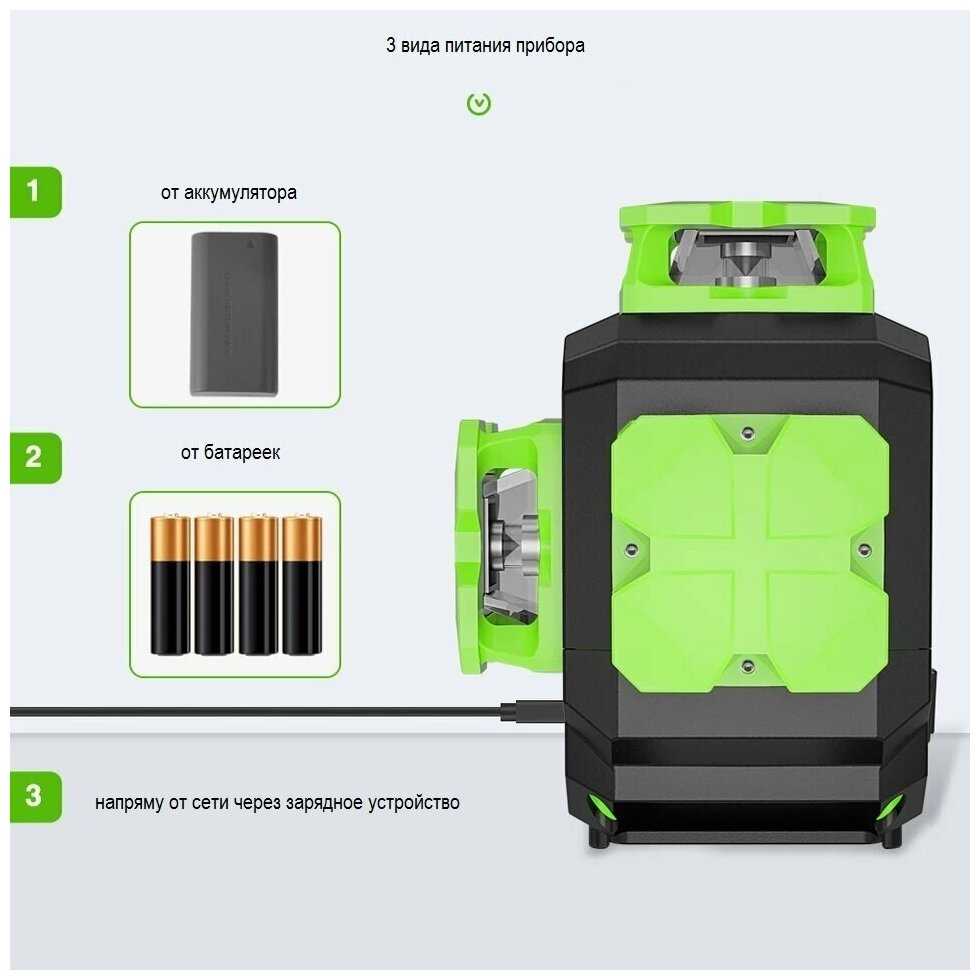 3 вида питания прибора

1

от аккумулятора

2

от батареек

3

напряму от сети через зарядное устройство