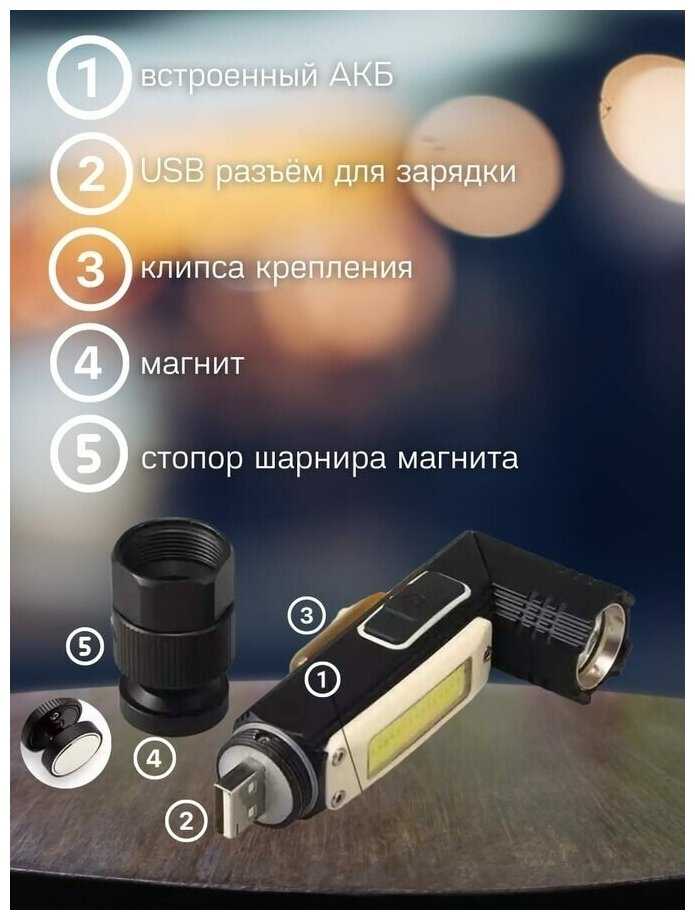 1 встроенный АКБ

2 USB разъём для зарядки

3 клипса крепления

4 магнит

5 стопор шарнира магнита

3

5

1

4

2