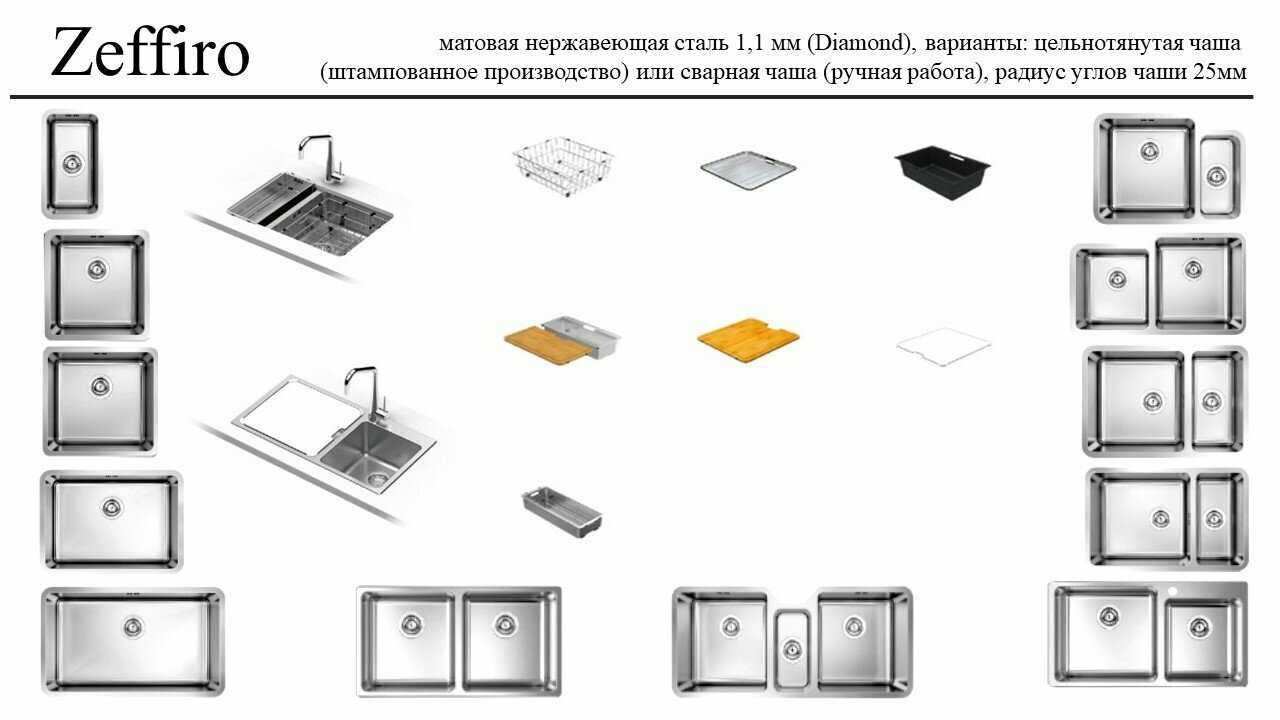 Zeffiro

матовая нержавеющая сталь 1,1 мм (Diamond), варианты: цельнотянутая чаша (штампованное производство) или сварная чаша (ручная работа), радиус углов чаши 25мм