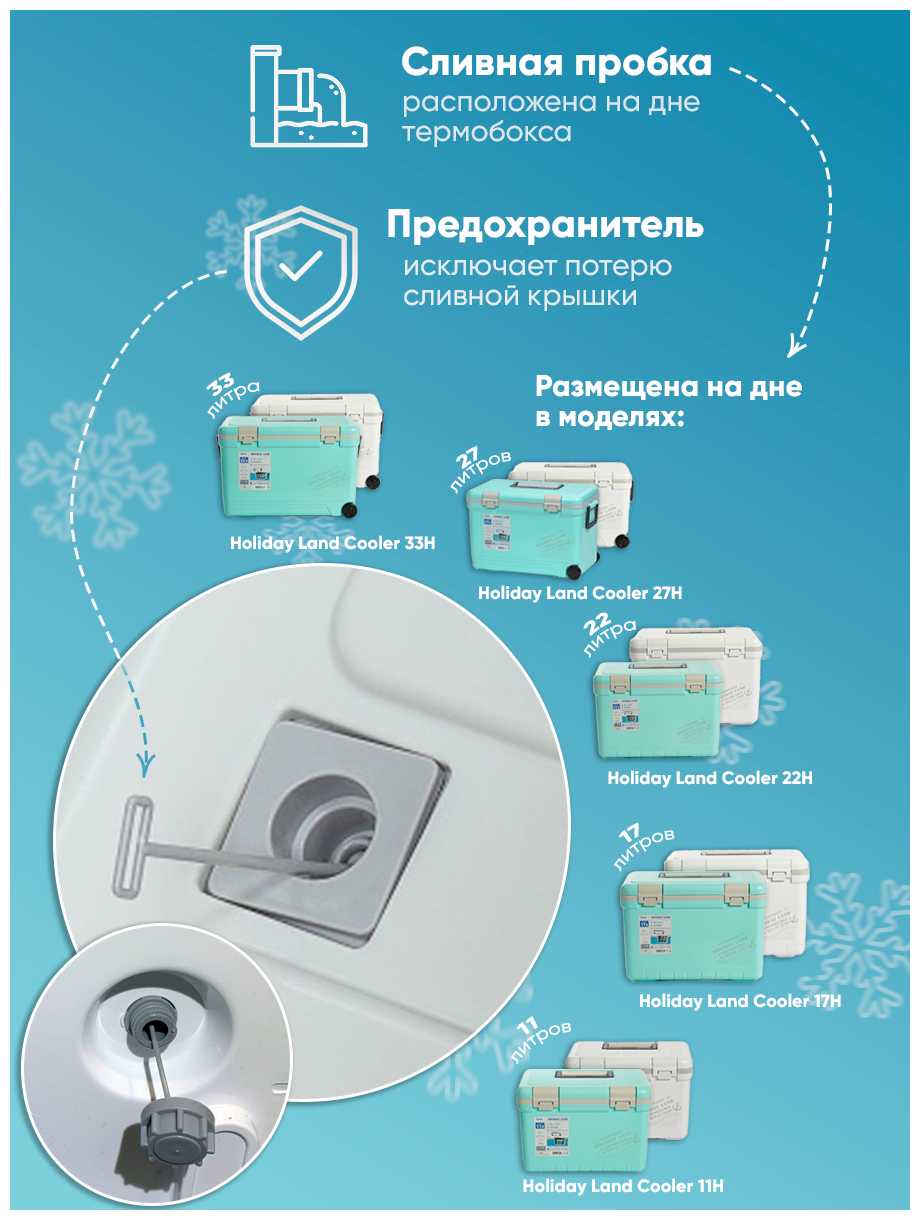 Сливная пробка
расположена на дне термобокса

Предохранитель
исключает потерю сливной крышки

Размещена на дне в моделях:

33 литра
Holiday Land Cooler 33H

27 литров
Holiday Land Cooler 27H

22 литра
Holiday Land Cooler 22H

17 литров
Holiday Land Cooler 17H

11 литров
Holiday Land Cooler 11H