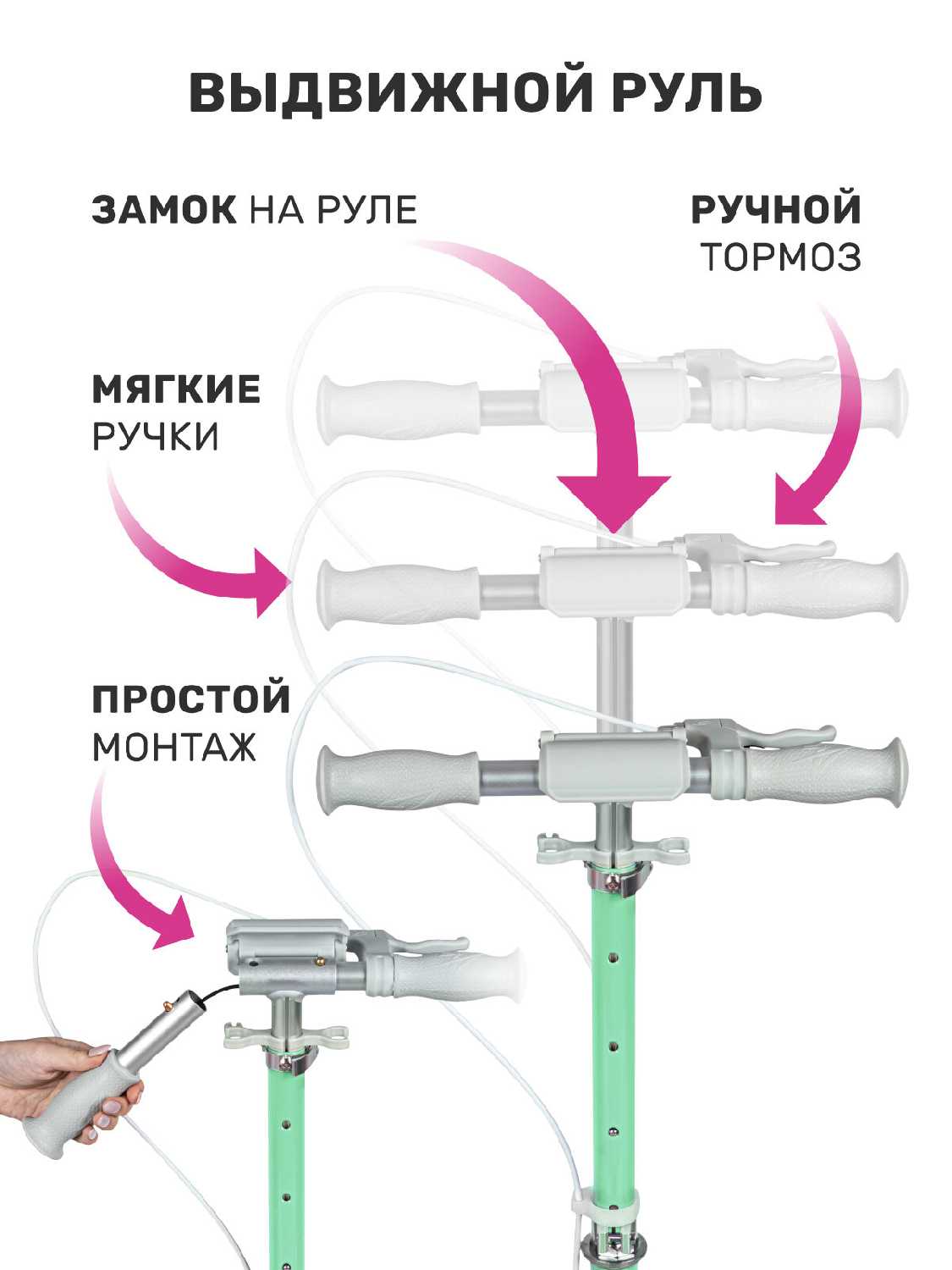 ВЫДВИЖНОЙ РУЛЬ

ЗАМОК НА РУЛЕ

РУЧНОЙ ТОРМОЗ

МЯГКИЕ РУЧКИ

ПРОСТОЙ МОНТАЖ