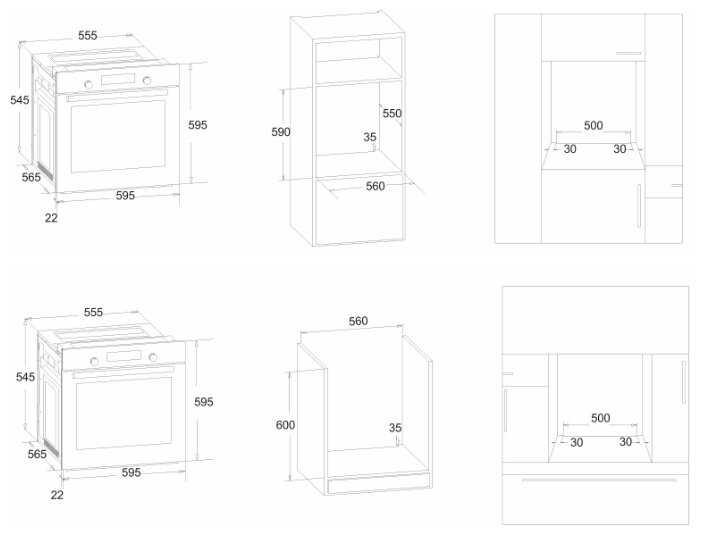 555
545
595
565
595
22

590
550
35
560

500
30
30

555
545
595
565
595
22

560
600
35

500
30
30