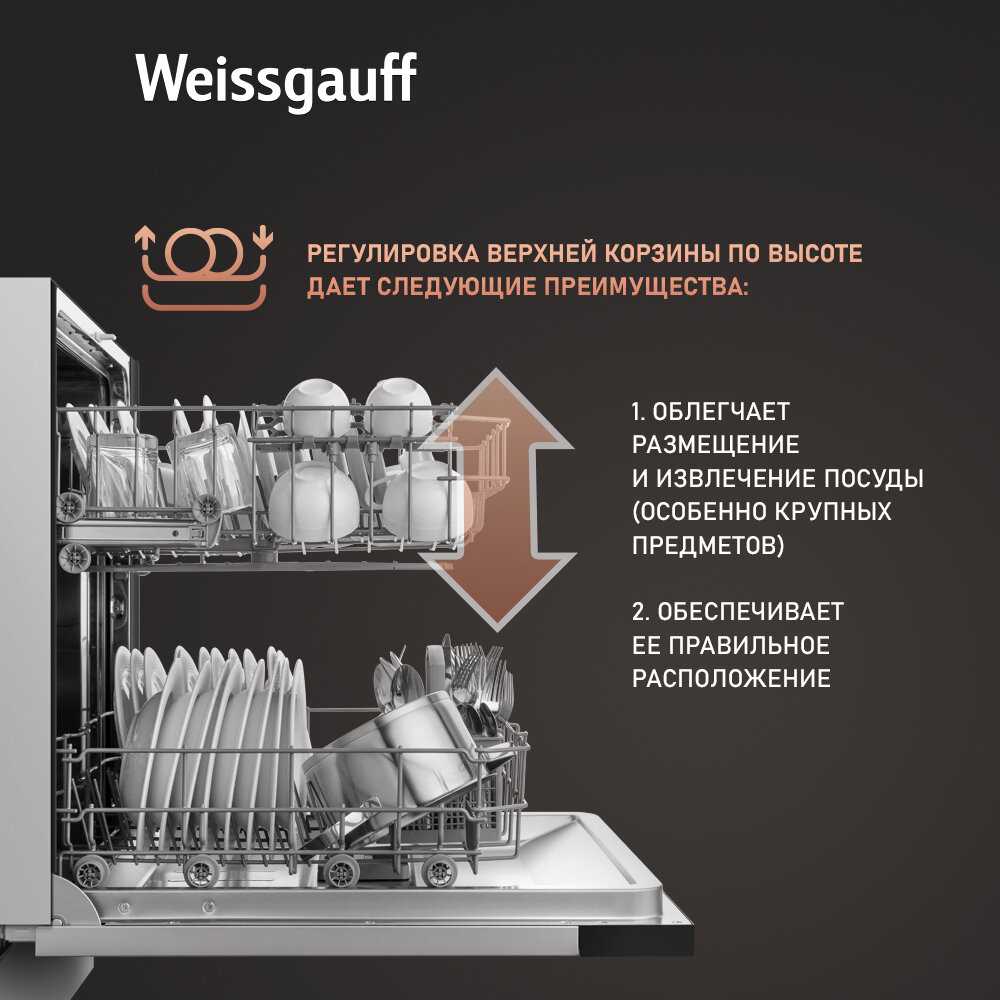 Weissgauff

РЕГУЛИРОВКА ВЕРХНЕЙ КОРЗИНЫ ПО ВЫСОТЕ ДАЕТ СЛЕДУЮЩИЕ ПРЕИМУЩЕСТВА:

1. ОБЛЕГЧАЕТ РАЗМЕЩЕНИЕ И ИЗВЛЕЧЕНИЕ ПОСУДЫ (ОСОБЕННО КРУПНЫХ ПРЕДМЕТОВ)

2. ОБЕСПЕЧИВАЕТ ЕЕ ПРАВИЛЬНОЕ РАСПОЛОЖЕНИЕ